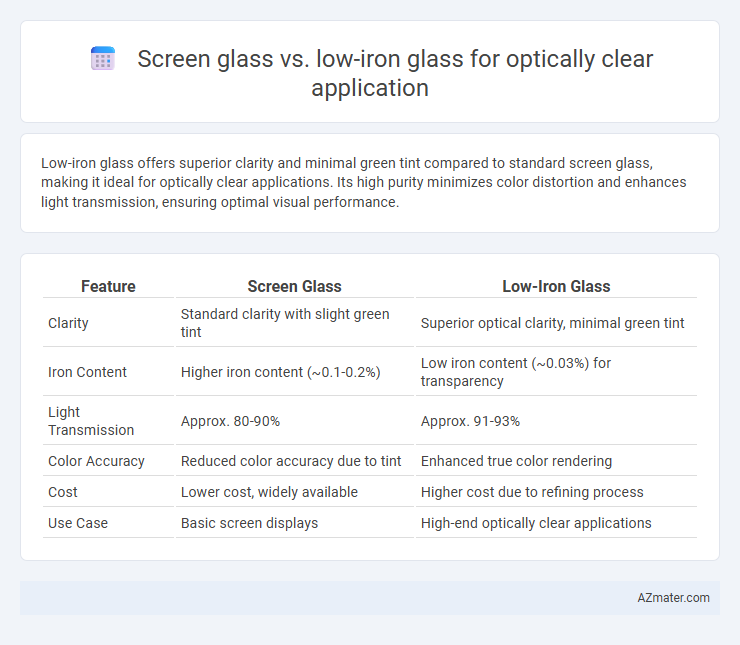 Screen glass vs. low-iron glass for optically clear application

Low-iron glass offers superior clarity and minimal green tint compared to standard screen glass, making it ideal for optically clear applications. Its high purity minimizes color distortion and enhances light transmission, ensuring optimal visual performance.

| Feature | Screen Glass | Low-Iron Glass |
|---|---|---|
| Clarity | Standard clarity with slight green tint | Superior optical clarity, minimal green tint |
| Iron Content | Higher iron content (~0.1-0.2%) | Low iron content (~0.03%) for transparency |
| Light Transmission | Approx. 80-90% | Approx. 91-93% |
| Color Accuracy | Reduced color accuracy due to tint | Enhanced true color rendering |
| Cost | Lower cost, widely available | Higher cost due to refining process |
| Use Case | Basic screen displays | High-end optically clear applications |

AZmater.com