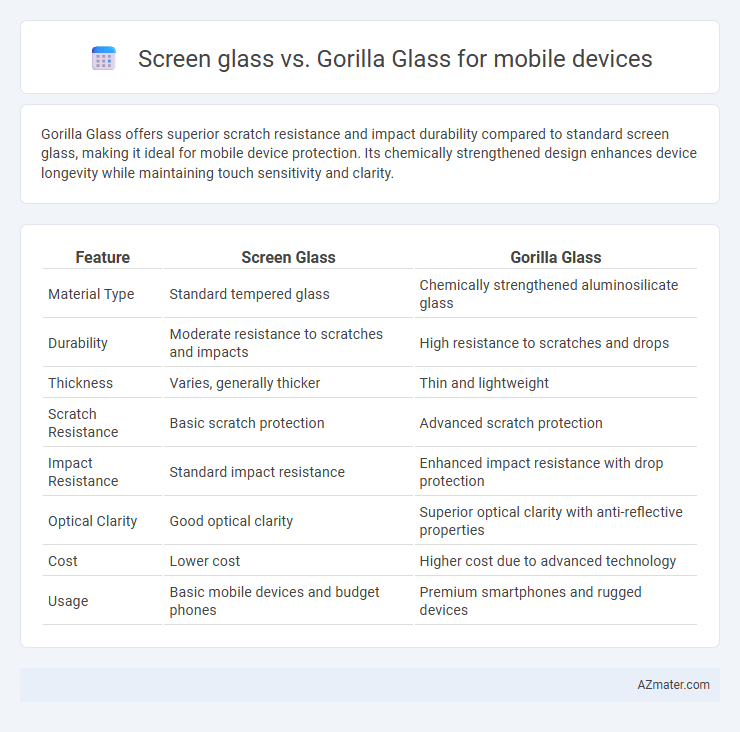 Screen glass vs. Gorilla Glass for mobile devices

Gorilla Glass offers superior scratch resistance and impact durability compared to standard screen glass, making it ideal for mobile device protection. Its chemically strengthened design enhances device longevity while maintaining touch sensitivity and clarity.

| Feature | Screen Glass | Gorilla Glass |
|---|---|---|
| Material Type | Standard tempered glass | Chemically strengthened aluminosilicate glass |
| Durability | Moderate resistance to scratches and impacts | High resistance to scratches and drops |
| Thickness | Varies, generally thicker | Thin and lightweight |
| Scratch Resistance | Basic scratch protection | Advanced scratch protection |
| Impact Resistance | Standard impact resistance | Enhanced impact resistance with drop protection |
| Optical Clarity | Good optical clarity | Superior optical clarity with anti-reflective properties |
| Cost | Lower cost | Higher cost due to advanced technology |
| Usage | Basic mobile devices and budget phones | Premium smartphones and rugged devices |

AZmater.com