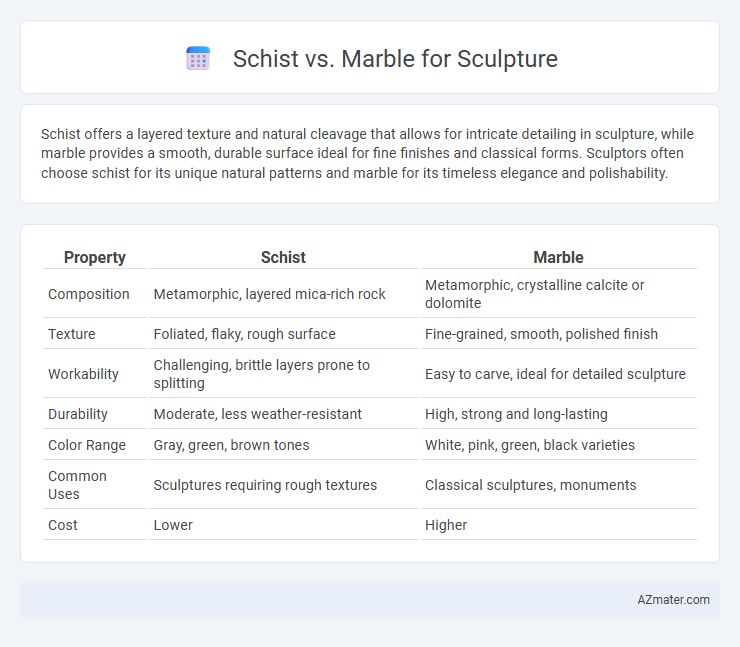 Schist vs. Marble for Sculpture

Schist offers a layered texture and natural cleavage that allows for intricate detailing in sculpture, while marble provides a smooth, durable surface ideal for fine finishes and classical forms. Sculptors often choose schist for its unique natural patterns and marble for its timeless elegance and polishability.

| Property | Schist | Marble |
|---|---|---|
| Composition | Metamorphic, layered mica-rich rock | Metamorphic, crystalline calcite or dolomite |
| Texture | Foliated, flaky, rough surface | Fine-grained, smooth, polished finish |
| Workability | Challenging, brittle layers prone to splitting | Easy to carve, ideal for detailed sculpture |
| Durability | Moderate, less weather-resistant | High, strong and long-lasting |
| Color Range | Gray, green, brown tones | White, pink, green, black varieties |
| Common Uses | Sculptures requiring rough textures | Classical sculptures, monuments |
| Cost | Lower | Higher |

AZmater.com