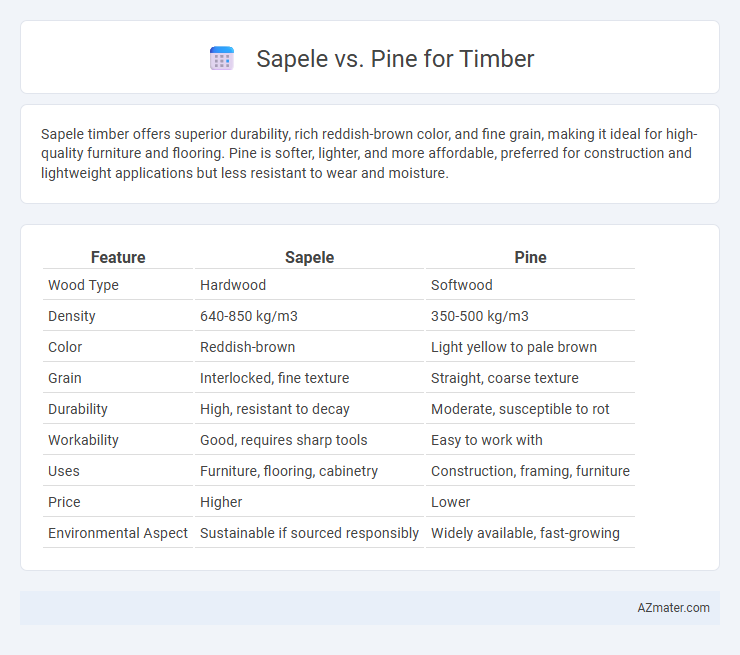 Sapele vs. Pine for Timber

Sapele timber offers superior durability, rich reddish-brown color, and fine grain, making it ideal for high-quality furniture and flooring. Pine is softer, lighter, and more affordable, preferred for construction and lightweight applications but less resistant to wear and moisture.

| Feature | Sapele | Pine |
|---|---|---|
| Wood Type | Hardwood | Softwood |
| Density | 640-850 kg/m3 | 350-500 kg/m3 |
| Color | Reddish-brown | Light yellow to pale brown |
| Grain | Interlocked, fine texture | Straight, coarse texture |
| Durability | High, resistant to decay | Moderate, susceptible to rot |
| Workability | Good, requires sharp tools | Easy to work with |
| Uses | Furniture, flooring, cabinetry | Construction, framing, furniture |
| Price | Higher | Lower |
| Environmental Aspect | Sustainable if sourced responsibly | Widely available, fast-growing |

AZmater.com