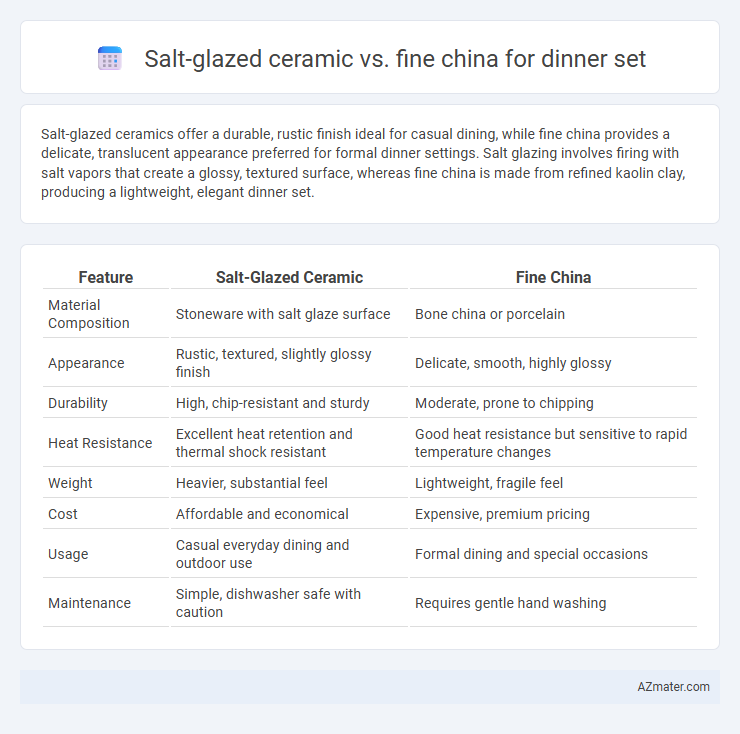 Salt-glazed ceramic vs. fine china for dinner set

Salt-glazed ceramics offer a durable, rustic finish ideal for casual dining, while fine china provides a delicate, translucent appearance preferred for formal dinner settings. Salt glazing involves firing with salt vapors that create a glossy, textured surface, whereas fine china is made from refined kaolin clay, producing a lightweight, elegant dinner set.

| Feature | Salt-Glazed Ceramic | Fine China |
|---|---|---|
| Material Composition | Stoneware with salt glaze surface | Bone china or porcelain |
| Appearance | Rustic, textured, slightly glossy finish | Delicate, smooth, highly glossy |
| Durability | High, chip-resistant and sturdy | Moderate, prone to chipping |
| Heat Resistance | Excellent heat retention and thermal shock resistant | Good heat resistance but sensitive to rapid temperature changes |
| Weight | Heavier, substantial feel | Lightweight, fragile feel |
| Cost | Affordable and economical | Expensive, premium pricing |
| Usage | Casual everyday dining and outdoor use | Formal dining and special occasions |
| Maintenance | Simple, dishwasher safe with caution | Requires gentle hand washing |

AZmater.com