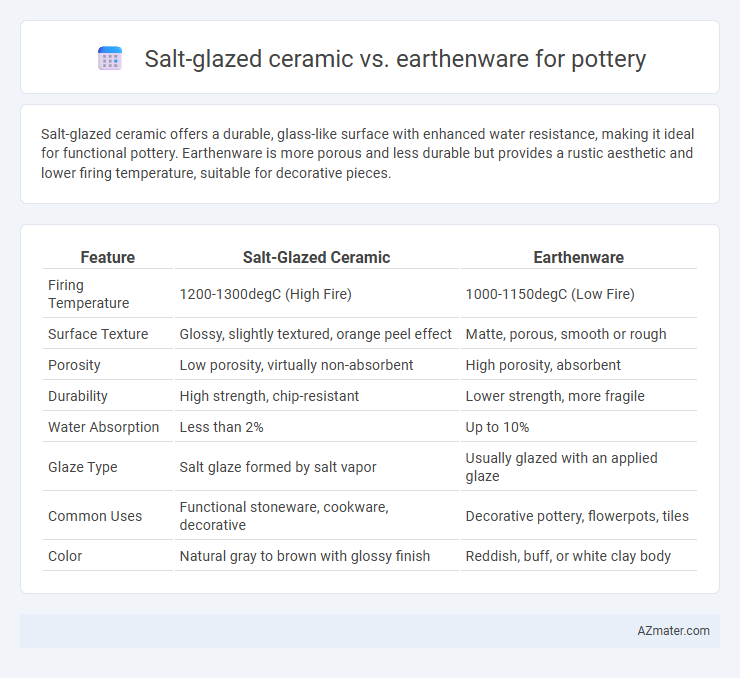 Salt-glazed ceramic vs. earthenware for pottery

Salt-glazed ceramic offers a durable, glass-like surface with enhanced water resistance, making it ideal for functional pottery. Earthenware is more porous and less durable but provides a rustic aesthetic and lower firing temperature, suitable for decorative pieces.

| Feature | Salt-Glazed Ceramic | Earthenware |
|---|---|---|
| Firing Temperature | 1200-1300degC (High Fire) | 1000-1150degC (Low Fire) |
| Surface Texture | Glossy, slightly textured, orange peel effect | Matte, porous, smooth or rough |
| Porosity | Low porosity, virtually non-absorbent | High porosity, absorbent |
| Durability | High strength, chip-resistant | Lower strength, more fragile |
| Water Absorption | Less than 2% | Up to 10% |
| Glaze Type | Salt glaze formed by salt vapor | Usually glazed with an applied glaze |
| Common Uses | Functional stoneware, cookware, decorative | Decorative pottery, flowerpots, tiles |
| Color | Natural gray to brown with glossy finish | Reddish, buff, or white clay body |

AZmater.com