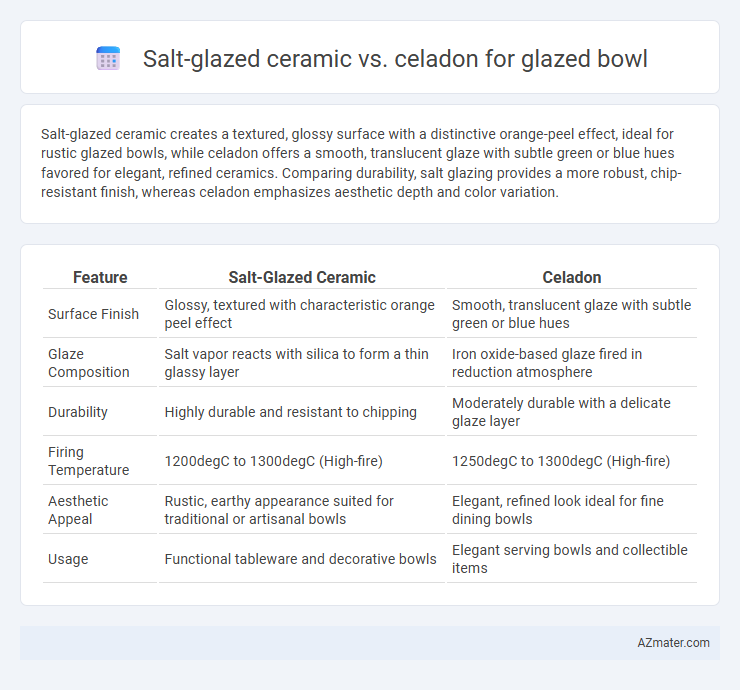 Salt-glazed ceramic vs. celadon for glazed bowl

Salt-glazed ceramic creates a textured, glossy surface with a distinctive orange-peel effect, ideal for rustic glazed bowls, while celadon offers a smooth, translucent glaze with subtle green or blue hues favored for elegant, refined ceramics. Comparing durability, salt glazing provides a more robust, chip-resistant finish, whereas celadon emphasizes aesthetic depth and color variation.

| Feature | Salt-Glazed Ceramic | Celadon |
|---|---|---|
| Surface Finish | Glossy, textured with characteristic orange peel effect | Smooth, translucent glaze with subtle green or blue hues |
| Glaze Composition | Salt vapor reacts with silica to form a thin glassy layer | Iron oxide-based glaze fired in reduction atmosphere |
| Durability | Highly durable and resistant to chipping | Moderately durable with a delicate glaze layer |
| Firing Temperature | 1200degC to 1300degC (High-fire) | 1250degC to 1300degC (High-fire) |
| Aesthetic Appeal | Rustic, earthy appearance suited for traditional or artisanal bowls | Elegant, refined look ideal for fine dining bowls |
| Usage | Functional tableware and decorative bowls | Elegant serving bowls and collectible items |

AZmater.com