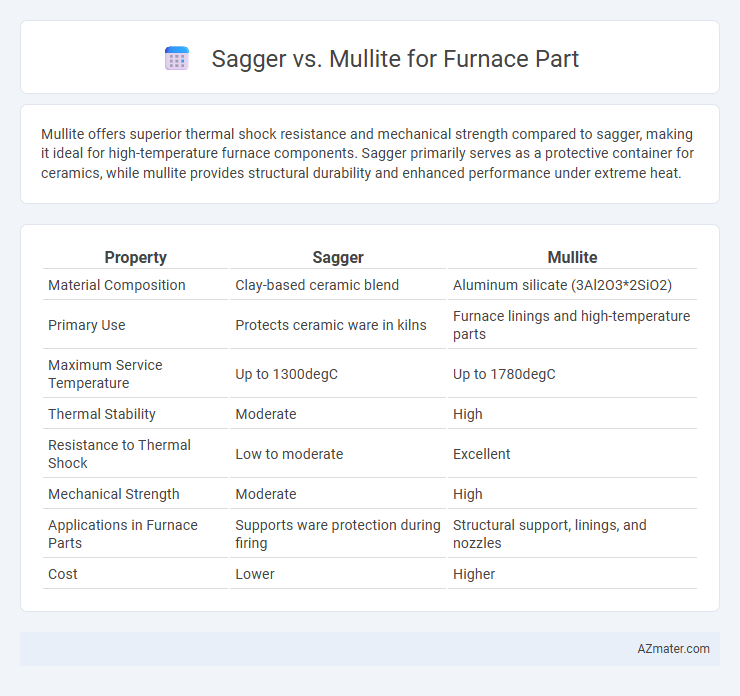 Sagger vs. Mullite for Furnace Part

Mullite offers superior thermal shock resistance and mechanical strength compared to sagger, making it ideal for high-temperature furnace components. Sagger primarily serves as a protective container for ceramics, while mullite provides structural durability and enhanced performance under extreme heat.

| Property | Sagger | Mullite |
|---|---|---|
| Material Composition | Clay-based ceramic blend | Aluminum silicate (3Al2O3*2SiO2) |
| Primary Use | Protects ceramic ware in kilns | Furnace linings and high-temperature parts |
| Maximum Service Temperature | Up to 1300degC | Up to 1780degC |
| Thermal Stability | Moderate | High |
| Resistance to Thermal Shock | Low to moderate | Excellent |
| Mechanical Strength | Moderate | High |
| Applications in Furnace Parts | Supports ware protection during firing | Structural support, linings, and nozzles |
| Cost | Lower | Higher |

AZmater.com