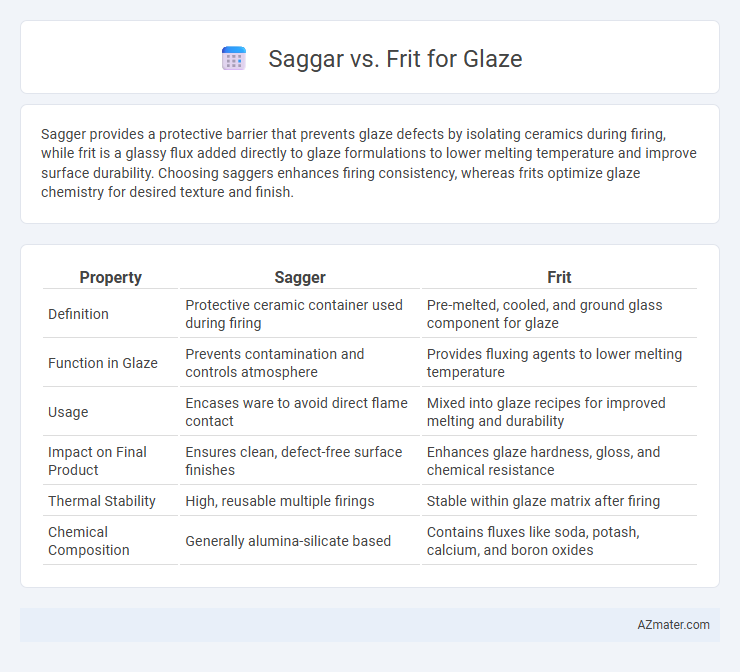 Saggar vs. Frit for Glaze

Sagger provides a protective barrier that prevents glaze defects by isolating ceramics during firing, while frit is a glassy flux added directly to glaze formulations to lower melting temperature and improve surface durability. Choosing saggers enhances firing consistency, whereas frits optimize glaze chemistry for desired texture and finish.

| Property | Sagger | Frit |
|---|---|---|
| Definition | Protective ceramic container used during firing | Pre-melted, cooled, and ground glass component for glaze |
| Function in Glaze | Prevents contamination and controls atmosphere | Provides fluxing agents to lower melting temperature |
| Usage | Encases ware to avoid direct flame contact | Mixed into glaze recipes for improved melting and durability |
| Impact on Final Product | Ensures clean, defect-free surface finishes | Enhances glaze hardness, gloss, and chemical resistance |
| Thermal Stability | High, reusable multiple firings | Stable within glaze matrix after firing |
| Chemical Composition | Generally alumina-silicate based | Contains fluxes like soda, potash, calcium, and boron oxides |

AZmater.com