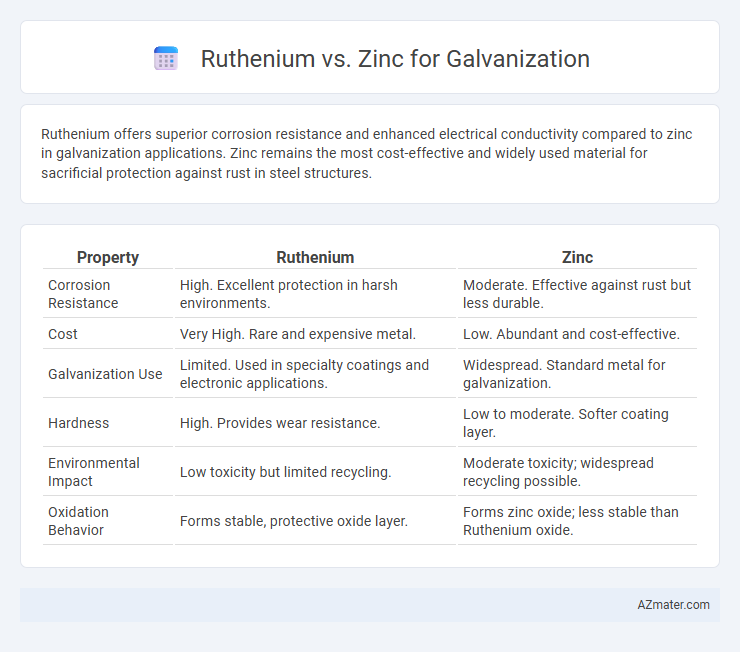 Ruthenium vs. Zinc for Galvanization

Ruthenium offers superior corrosion resistance and enhanced electrical conductivity compared to zinc in galvanization applications. Zinc remains the most cost-effective and widely used material for sacrificial protection against rust in steel structures.

| Property | Ruthenium | Zinc |
|---|---|---|
| Corrosion Resistance | High. Excellent protection in harsh environments. | Moderate. Effective against rust but less durable. |
| Cost | Very High. Rare and expensive metal. | Low. Abundant and cost-effective. |
| Galvanization Use | Limited. Used in specialty coatings and electronic applications. | Widespread. Standard metal for galvanization. |
| Hardness | High. Provides wear resistance. | Low to moderate. Softer coating layer. |
| Environmental Impact | Low toxicity but limited recycling. | Moderate toxicity; widespread recycling possible. |
| Oxidation Behavior | Forms stable, protective oxide layer. | Forms zinc oxide; less stable than Ruthenium oxide. |

AZmater.com