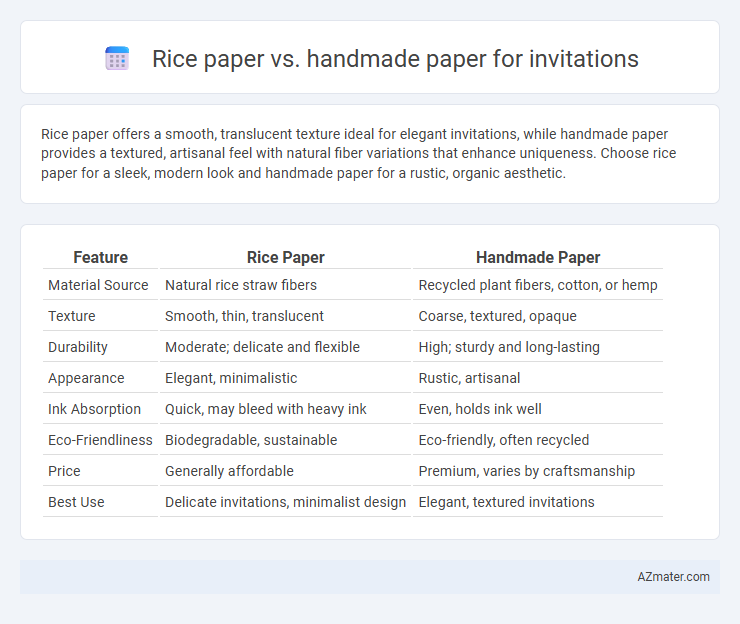 Rice paper vs. handmade paper for invitations

Rice paper offers a smooth, translucent texture ideal for elegant invitations, while handmade paper provides a textured, artisanal feel with natural fiber variations that enhance uniqueness. Choose rice paper for a sleek, modern look and handmade paper for a rustic, organic aesthetic.

| Feature | Rice Paper | Handmade Paper |
|---|---|---|
| Material Source | Natural rice straw fibers | Recycled plant fibers, cotton, or hemp |
| Texture | Smooth, thin, translucent | Coarse, textured, opaque |
| Durability | Moderate; delicate and flexible | High; sturdy and long-lasting |
| Appearance | Elegant, minimalistic | Rustic, artisanal |
| Ink Absorption | Quick, may bleed with heavy ink | Even, holds ink well |
| Eco-Friendliness | Biodegradable, sustainable | Eco-friendly, often recycled |
| Price | Generally affordable | Premium, varies by craftsmanship |
| Best Use | Delicate invitations, minimalist design | Elegant, textured invitations |

AZmater.com