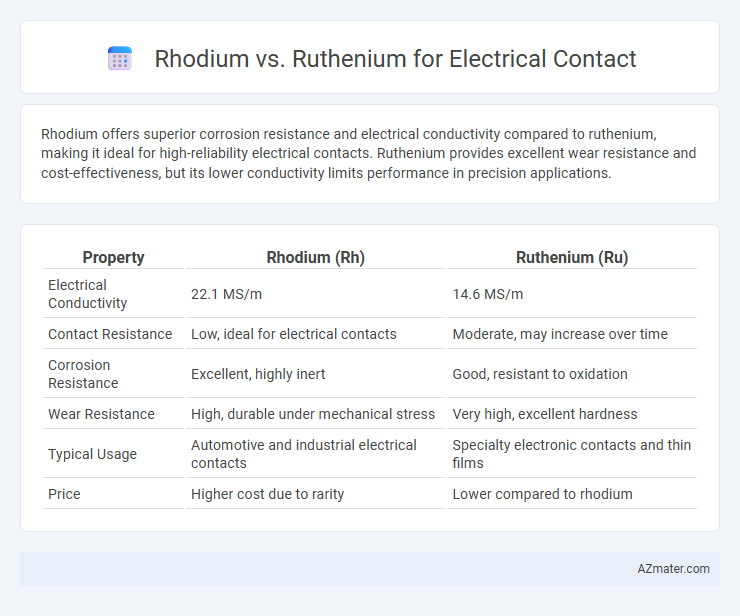 Rhodium vs. Ruthenium for Electrical Contact

Rhodium offers superior corrosion resistance and electrical conductivity compared to ruthenium, making it ideal for high-reliability electrical contacts. Ruthenium provides excellent wear resistance and cost-effectiveness, but its lower conductivity limits performance in precision applications.

| Property | Rhodium (Rh) | Ruthenium (Ru) |
|---|---|---|
| Electrical Conductivity | 22.1 MS/m | 14.6 MS/m |
| Contact Resistance | Low, ideal for electrical contacts | Moderate, may increase over time |
| Corrosion Resistance | Excellent, highly inert | Good, resistant to oxidation |
| Wear Resistance | High, durable under mechanical stress | Very high, excellent hardness |
| Typical Usage | Automotive and industrial electrical contacts | Specialty electronic contacts and thin films |
| Price | Higher cost due to rarity | Lower compared to rhodium |

AZmater.com