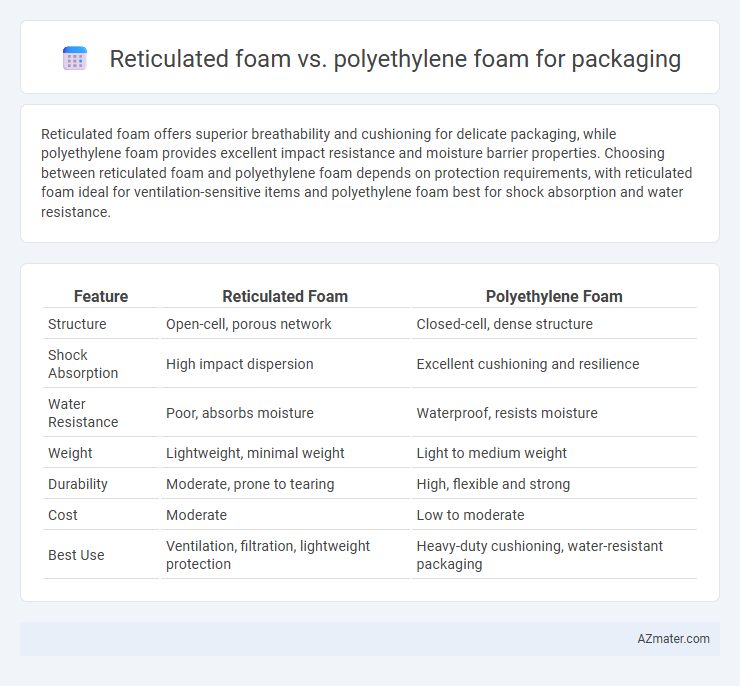 Reticulated foam vs. polyethylene foam for packaging

Reticulated foam offers superior breathability and cushioning for delicate packaging, while polyethylene foam provides excellent impact resistance and moisture barrier properties. Choosing between reticulated foam and polyethylene foam depends on protection requirements, with reticulated foam ideal for ventilation-sensitive items and polyethylene foam best for shock absorption and water resistance.

| Feature | Reticulated Foam | Polyethylene Foam |
|---|---|---|
| Structure | Open-cell, porous network | Closed-cell, dense structure |
| Shock Absorption | High impact dispersion | Excellent cushioning and resilience |
| Water Resistance | Poor, absorbs moisture | Waterproof, resists moisture |
| Weight | Lightweight, minimal weight | Light to medium weight |
| Durability | Moderate, prone to tearing | High, flexible and strong |
| Cost | Moderate | Low to moderate |
| Best Use | Ventilation, filtration, lightweight protection | Heavy-duty cushioning, water-resistant packaging |

AZmater.com