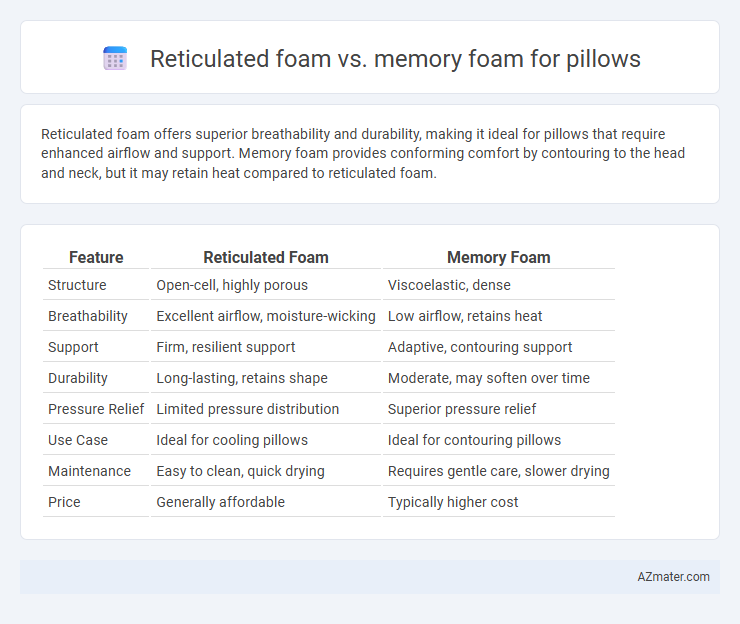 Reticulated foam vs. memory foam for pillows

Reticulated foam offers superior breathability and durability, making it ideal for pillows that require enhanced airflow and support. Memory foam provides conforming comfort by contouring to the head and neck, but it may retain heat compared to reticulated foam.

| Feature | Reticulated Foam | Memory Foam |
|---|---|---|
| Structure | Open-cell, highly porous | Viscoelastic, dense |
| Breathability | Excellent airflow, moisture-wicking | Low airflow, retains heat |
| Support | Firm, resilient support | Adaptive, contouring support |
| Durability | Long-lasting, retains shape | Moderate, may soften over time |
| Pressure Relief | Limited pressure distribution | Superior pressure relief |
| Use Case | Ideal for cooling pillows | Ideal for contouring pillows |
| Maintenance | Easy to clean, quick drying | Requires gentle care, slower drying |
| Price | Generally affordable | Typically higher cost |

AZmater.com