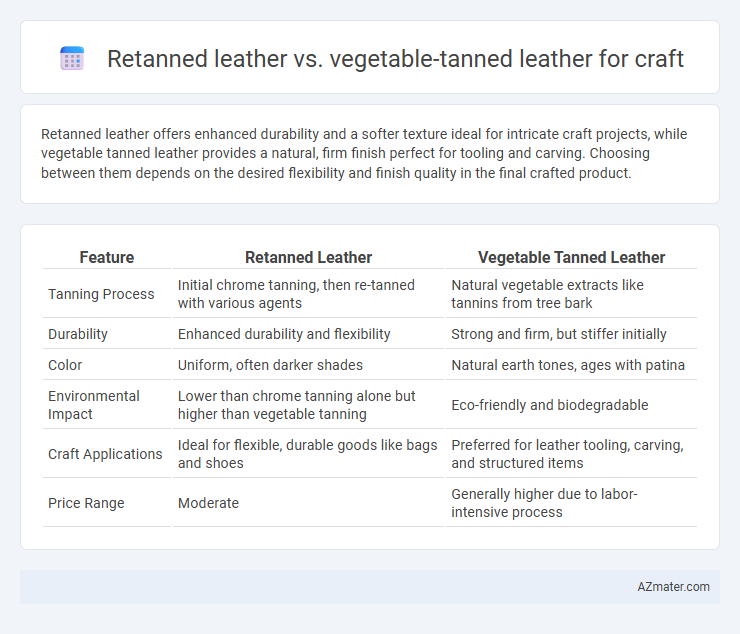 Retanned leather vs. vegetable-tanned leather for craft

Retanned leather offers enhanced durability and a softer texture ideal for intricate craft projects, while vegetable tanned leather provides a natural, firm finish perfect for tooling and carving. Choosing between them depends on the desired flexibility and finish quality in the final crafted product.

| Feature | Retanned Leather | Vegetable Tanned Leather |
|---|---|---|
| Tanning Process | Initial chrome tanning, then re-tanned with various agents | Natural vegetable extracts like tannins from tree bark |
| Durability | Enhanced durability and flexibility | Strong and firm, but stiffer initially |
| Color | Uniform, often darker shades | Natural earth tones, ages with patina |
| Environmental Impact | Lower than chrome tanning alone but higher than vegetable tanning | Eco-friendly and biodegradable |
| Craft Applications | Ideal for flexible, durable goods like bags and shoes | Preferred for leather tooling, carving, and structured items |
| Price Range | Moderate | Generally higher due to labor-intensive process |

AZmater.com