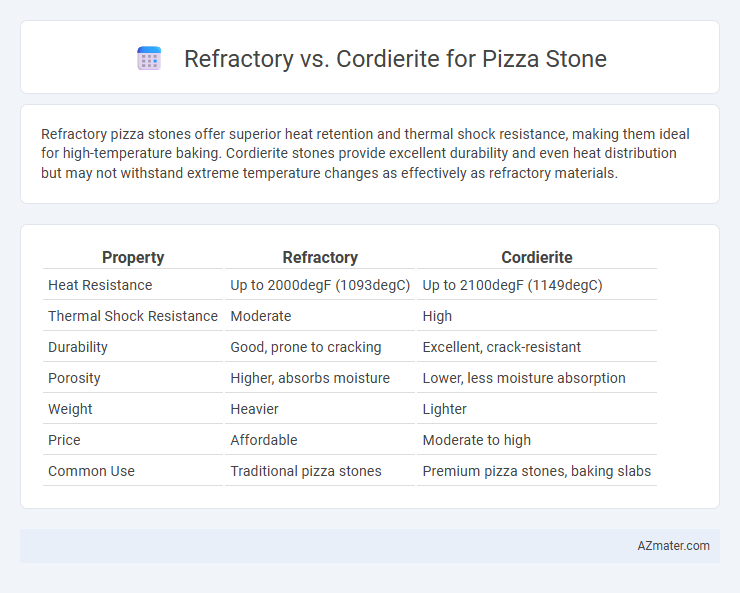 Refractory vs. Cordierite for Pizza Stone

Refractory pizza stones offer superior heat retention and thermal shock resistance, making them ideal for high-temperature baking. Cordierite stones provide excellent durability and even heat distribution but may not withstand extreme temperature changes as effectively as refractory materials.

| Property | Refractory | Cordierite |
|---|---|---|
| Heat Resistance | Up to 2000degF (1093degC) | Up to 2100degF (1149degC) |
| Thermal Shock Resistance | Moderate | High |
| Durability | Good, prone to cracking | Excellent, crack-resistant |
| Porosity | Higher, absorbs moisture | Lower, less moisture absorption |
| Weight | Heavier | Lighter |
| Price | Affordable | Moderate to high |
| Common Use | Traditional pizza stones | Premium pizza stones, baking slabs |

AZmater.com