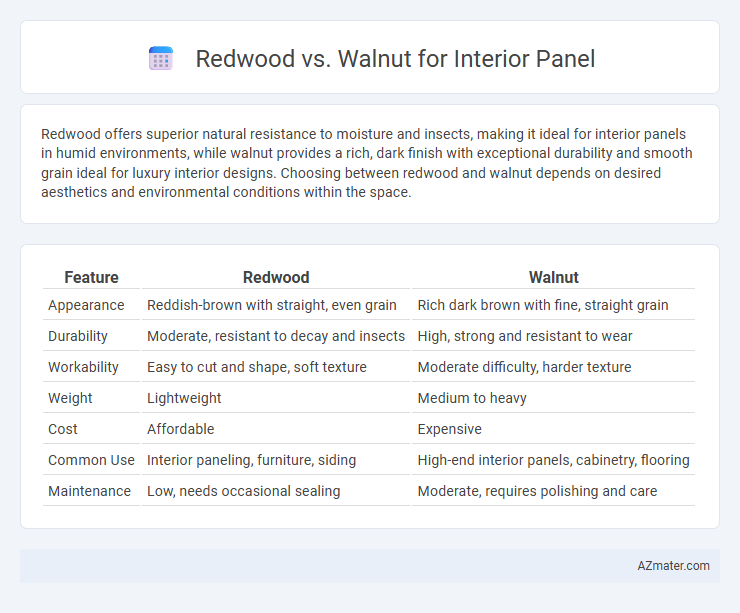 Redwood vs. Walnut for Interior Panel

Redwood offers superior natural resistance to moisture and insects, making it ideal for interior panels in humid environments, while walnut provides a rich, dark finish with exceptional durability and smooth grain ideal for luxury interior designs. Choosing between redwood and walnut depends on desired aesthetics and environmental conditions within the space.

| Feature | Redwood | Walnut |
|---|---|---|
| Appearance | Reddish-brown with straight, even grain | Rich dark brown with fine, straight grain |
| Durability | Moderate, resistant to decay and insects | High, strong and resistant to wear |
| Workability | Easy to cut and shape, soft texture | Moderate difficulty, harder texture |
| Weight | Lightweight | Medium to heavy |
| Cost | Affordable | Expensive |
| Common Use | Interior paneling, furniture, siding | High-end interior panels, cabinetry, flooring |
| Maintenance | Low, needs occasional sealing | Moderate, requires polishing and care |

AZmater.com