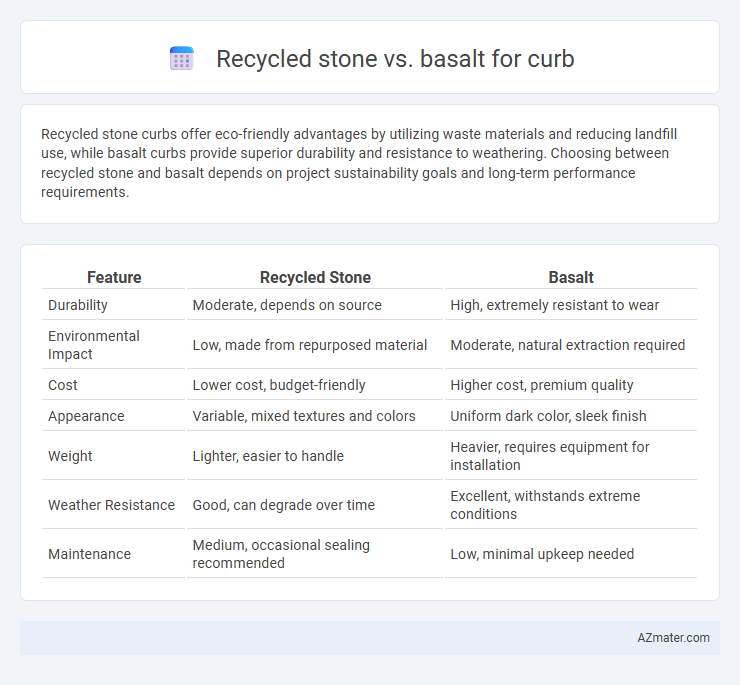 Recycled stone vs. basalt for curb

Recycled stone curbs offer eco-friendly advantages by utilizing waste materials and reducing landfill use, while basalt curbs provide superior durability and resistance to weathering. Choosing between recycled stone and basalt depends on project sustainability goals and long-term performance requirements.

| Feature | Recycled Stone | Basalt |
|---|---|---|
| Durability | Moderate, depends on source | High, extremely resistant to wear |
| Environmental Impact | Low, made from repurposed material | Moderate, natural extraction required |
| Cost | Lower cost, budget-friendly | Higher cost, premium quality |
| Appearance | Variable, mixed textures and colors | Uniform dark color, sleek finish |
| Weight | Lighter, easier to handle | Heavier, requires equipment for installation |
| Weather Resistance | Good, can degrade over time | Excellent, withstands extreme conditions |
| Maintenance | Medium, occasional sealing recommended | Low, minimal upkeep needed |

AZmater.com