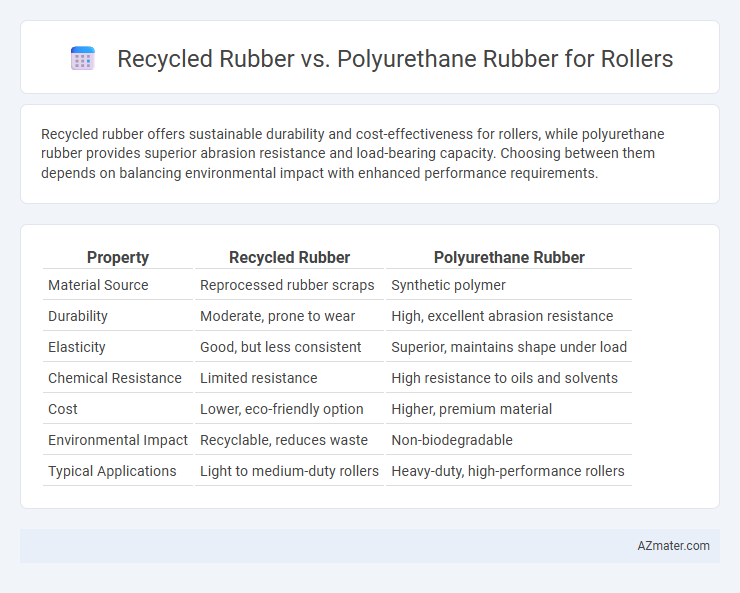 Recycled Rubber vs. Polyurethane Rubber for Rollers

Recycled rubber offers sustainable durability and cost-effectiveness for rollers, while polyurethane rubber provides superior abrasion resistance and load-bearing capacity. Choosing between them depends on balancing environmental impact with enhanced performance requirements.

| Property | Recycled Rubber | Polyurethane Rubber |
|---|---|---|
| Material Source | Reprocessed rubber scraps | Synthetic polymer |
| Durability | Moderate, prone to wear | High, excellent abrasion resistance |
| Elasticity | Good, but less consistent | Superior, maintains shape under load |
| Chemical Resistance | Limited resistance | High resistance to oils and solvents |
| Cost | Lower, eco-friendly option | Higher, premium material |
| Environmental Impact | Recyclable, reduces waste | Non-biodegradable |
| Typical Applications | Light to medium-duty rollers | Heavy-duty, high-performance rollers |

AZmater.com