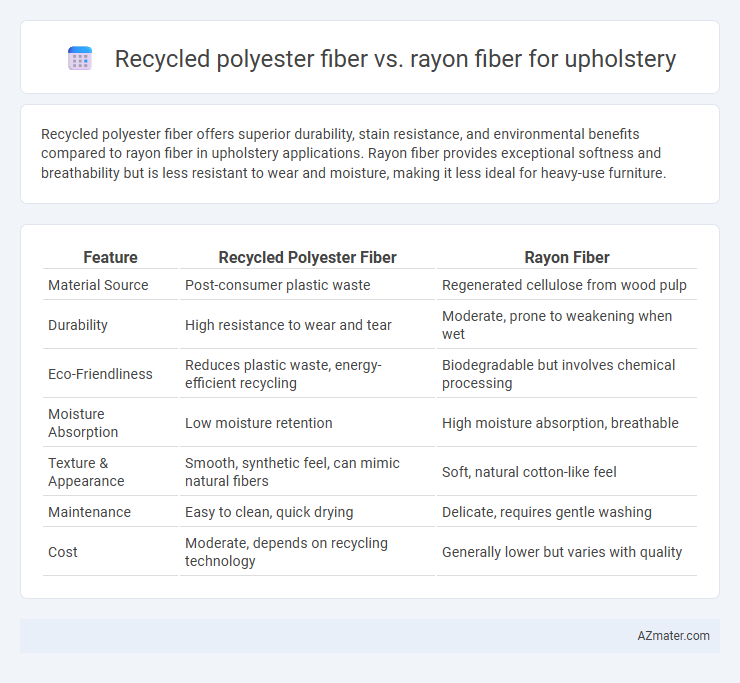 Recycled polyester fiber vs. rayon fiber for upholstery

Recycled polyester fiber offers superior durability, stain resistance, and environmental benefits compared to rayon fiber in upholstery applications. Rayon fiber provides exceptional softness and breathability but is less resistant to wear and moisture, making it less ideal for heavy-use furniture.

| Feature | Recycled Polyester Fiber | Rayon Fiber |
|---|---|---|
| Material Source | Post-consumer plastic waste | Regenerated cellulose from wood pulp |
| Durability | High resistance to wear and tear | Moderate, prone to weakening when wet |
| Eco-Friendliness | Reduces plastic waste, energy-efficient recycling | Biodegradable but involves chemical processing |
| Moisture Absorption | Low moisture retention | High moisture absorption, breathable |
| Texture & Appearance | Smooth, synthetic feel, can mimic natural fibers | Soft, natural cotton-like feel |
| Maintenance | Easy to clean, quick drying | Delicate, requires gentle washing |
| Cost | Moderate, depends on recycling technology | Generally lower but varies with quality |

AZmater.com