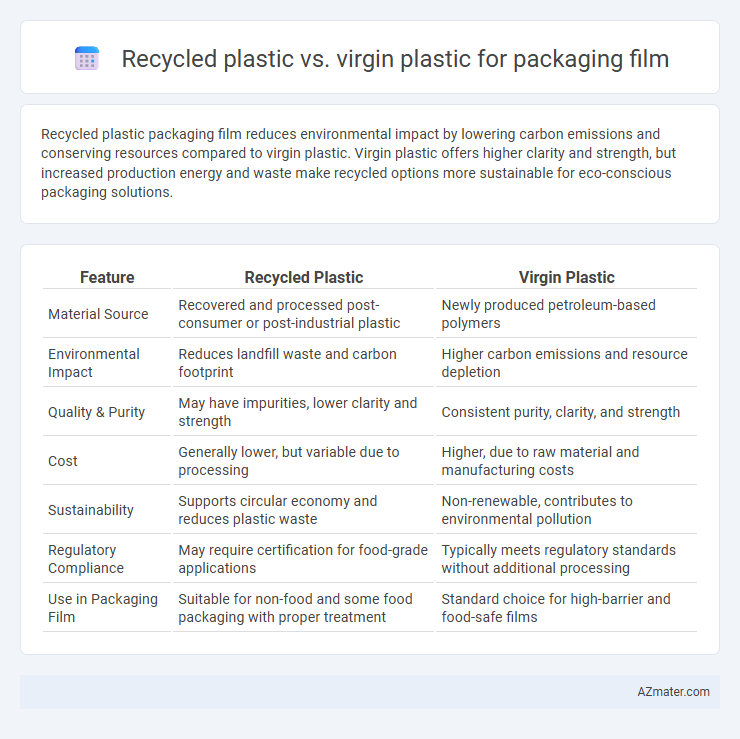 Recycled plastic vs. virgin plastic for packaging film

Recycled plastic packaging film reduces environmental impact by lowering carbon emissions and conserving resources compared to virgin plastic. Virgin plastic offers higher clarity and strength, but increased production energy and waste make recycled options more sustainable for eco-conscious packaging solutions.

| Feature | Recycled Plastic | Virgin Plastic |
|---|---|---|
| Material Source | Recovered and processed post-consumer or post-industrial plastic | Newly produced petroleum-based polymers |
| Environmental Impact | Reduces landfill waste and carbon footprint | Higher carbon emissions and resource depletion |
| Quality & Purity | May have impurities, lower clarity and strength | Consistent purity, clarity, and strength |
| Cost | Generally lower, but variable due to processing | Higher, due to raw material and manufacturing costs |
| Sustainability | Supports circular economy and reduces plastic waste | Non-renewable, contributes to environmental pollution |
| Regulatory Compliance | May require certification for food-grade applications | Typically meets regulatory standards without additional processing |
| Use in Packaging Film | Suitable for non-food and some food packaging with proper treatment | Standard choice for high-barrier and food-safe films |

AZmater.com