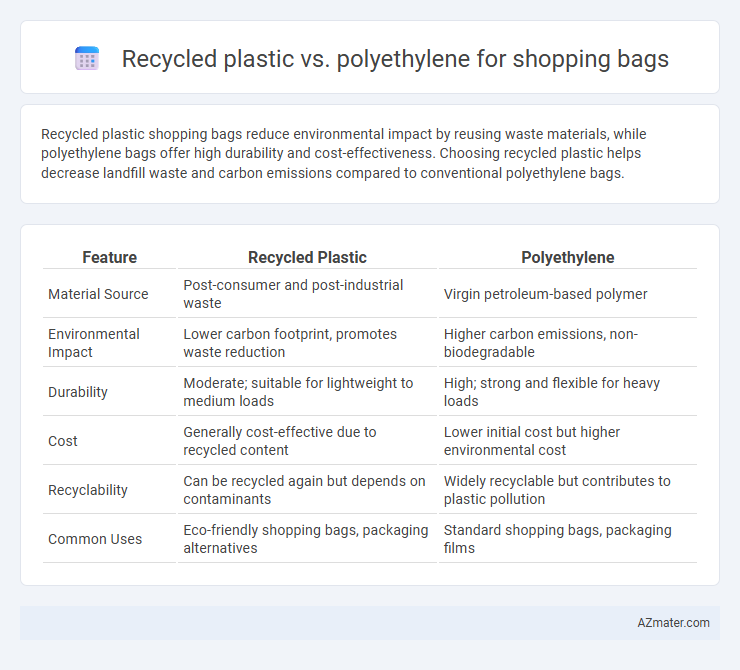 Recycled plastic vs. polyethylene for shopping bags

Recycled plastic shopping bags reduce environmental impact by reusing waste materials, while polyethylene bags offer high durability and cost-effectiveness. Choosing recycled plastic helps decrease landfill waste and carbon emissions compared to conventional polyethylene bags.

| Feature | Recycled Plastic | Polyethylene |
|---|---|---|
| Material Source | Post-consumer and post-industrial waste | Virgin petroleum-based polymer |
| Environmental Impact | Lower carbon footprint, promotes waste reduction | Higher carbon emissions, non-biodegradable |
| Durability | Moderate; suitable for lightweight to medium loads | High; strong and flexible for heavy loads |
| Cost | Generally cost-effective due to recycled content | Lower initial cost but higher environmental cost |
| Recyclability | Can be recycled again but depends on contaminants | Widely recyclable but contributes to plastic pollution |
| Common Uses | Eco-friendly shopping bags, packaging alternatives | Standard shopping bags, packaging films |

AZmater.com