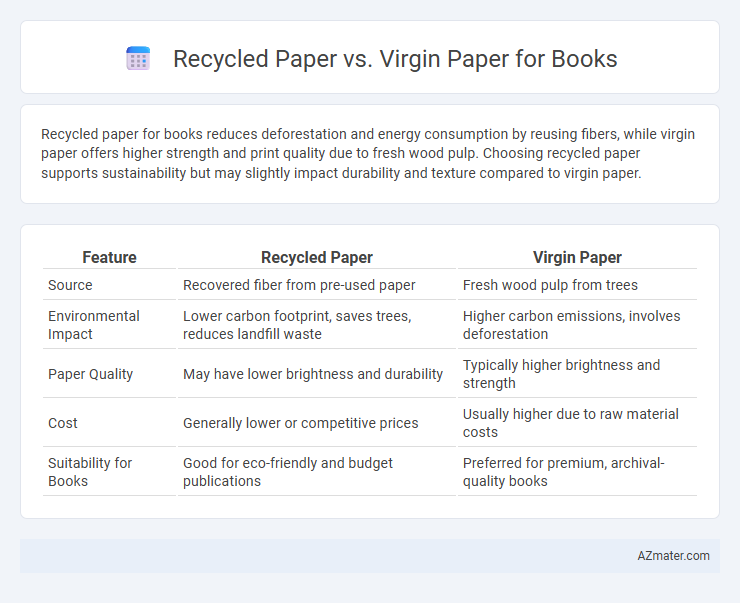 Recycled Paper vs. Virgin Paper for Books

Recycled paper for books reduces deforestation and energy consumption by reusing fibers, while virgin paper offers higher strength and print quality due to fresh wood pulp. Choosing recycled paper supports sustainability but may slightly impact durability and texture compared to virgin paper.

| Feature | Recycled Paper | Virgin Paper |
|---|---|---|
| Source | Recovered fiber from pre-used paper | Fresh wood pulp from trees |
| Environmental Impact | Lower carbon footprint, saves trees, reduces landfill waste | Higher carbon emissions, involves deforestation |
| Paper Quality | May have lower brightness and durability | Typically higher brightness and strength |
| Cost | Generally lower or competitive prices | Usually higher due to raw material costs |
| Suitability for Books | Good for eco-friendly and budget publications | Preferred for premium, archival-quality books |

AZmater.com