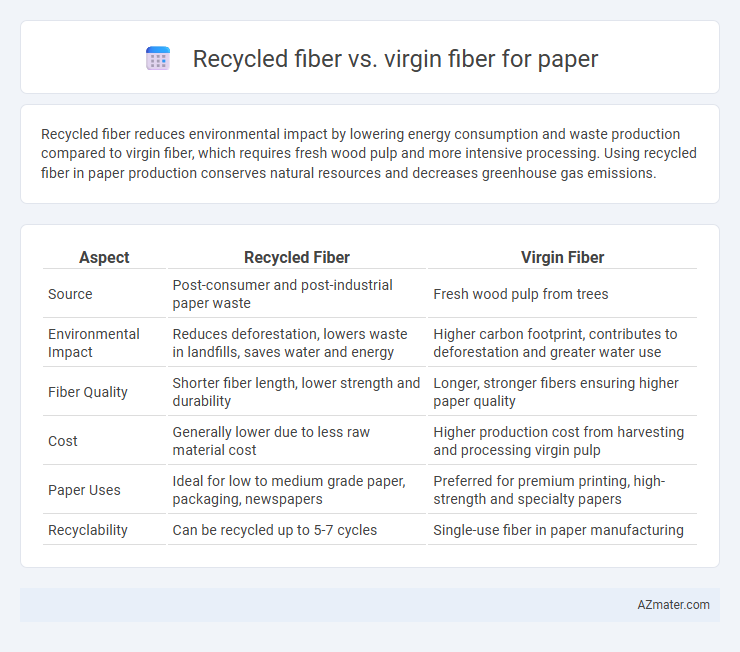 Recycled fiber vs. virgin fiber for paper

Recycled fiber reduces environmental impact by lowering energy consumption and waste production compared to virgin fiber, which requires fresh wood pulp and more intensive processing. Using recycled fiber in paper production conserves natural resources and decreases greenhouse gas emissions.

| Aspect | Recycled Fiber | Virgin Fiber |
|---|---|---|
| Source | Post-consumer and post-industrial paper waste | Fresh wood pulp from trees |
| Environmental Impact | Reduces deforestation, lowers waste in landfills, saves water and energy | Higher carbon footprint, contributes to deforestation and greater water use |
| Fiber Quality | Shorter fiber length, lower strength and durability | Longer, stronger fibers ensuring higher paper quality |
| Cost | Generally lower due to less raw material cost | Higher production cost from harvesting and processing virgin pulp |
| Paper Uses | Ideal for low to medium grade paper, packaging, newspapers | Preferred for premium printing, high-strength and specialty papers |
| Recyclability | Can be recycled up to 5-7 cycles | Single-use fiber in paper manufacturing |

AZmater.com