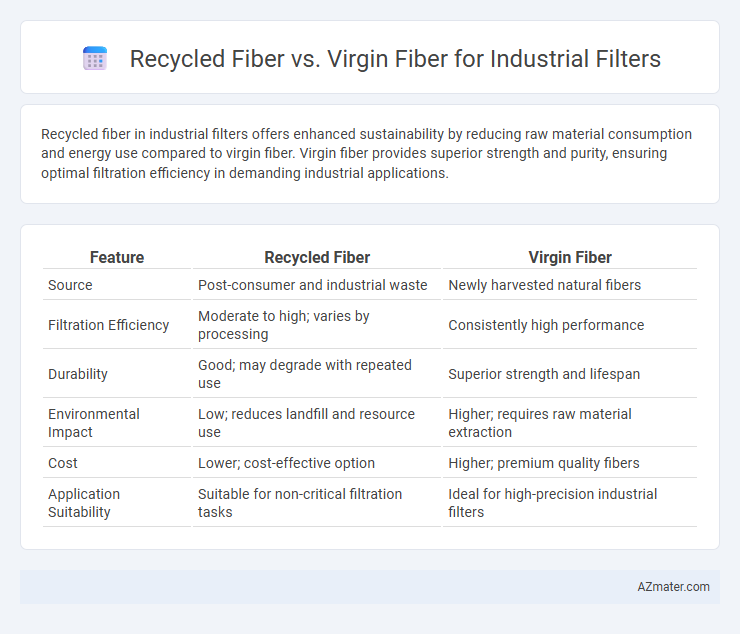 Recycled Fiber vs. Virgin Fiber for Industrial Filters

Recycled fiber in industrial filters offers enhanced sustainability by reducing raw material consumption and energy use compared to virgin fiber. Virgin fiber provides superior strength and purity, ensuring optimal filtration efficiency in demanding industrial applications.

| Feature | Recycled Fiber | Virgin Fiber |
|---|---|---|
| Source | Post-consumer and industrial waste | Newly harvested natural fibers |
| Filtration Efficiency | Moderate to high; varies by processing | Consistently high performance |
| Durability | Good; may degrade with repeated use | Superior strength and lifespan |
| Environmental Impact | Low; reduces landfill and resource use | Higher; requires raw material extraction |
| Cost | Lower; cost-effective option | Higher; premium quality fibers |
| Application Suitability | Suitable for non-critical filtration tasks | Ideal for high-precision industrial filters |

AZmater.com