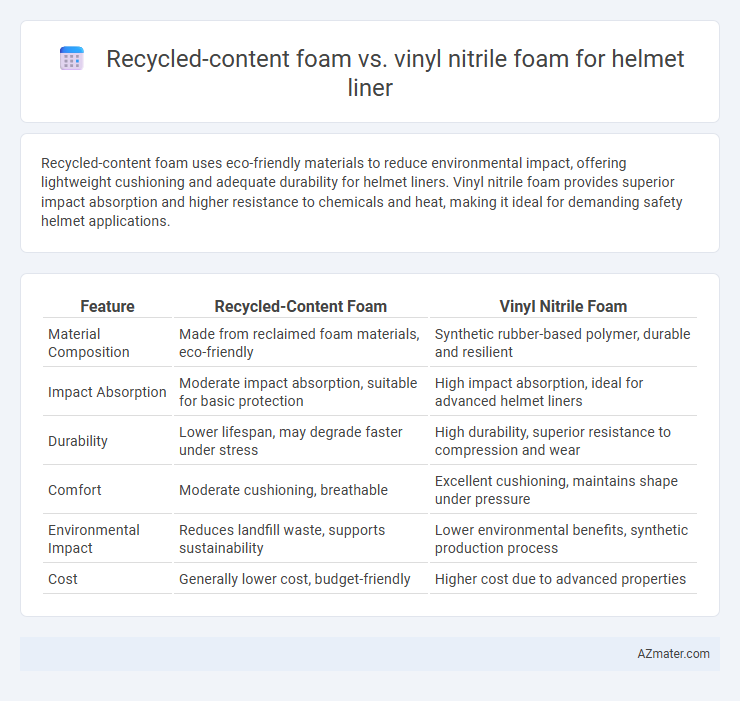 Recycled-content foam vs. vinyl nitrile foam for helmet liner

Recycled-content foam uses eco-friendly materials to reduce environmental impact, offering lightweight cushioning and adequate durability for helmet liners. Vinyl nitrile foam provides superior impact absorption and higher resistance to chemicals and heat, making it ideal for demanding safety helmet applications.

| Feature | Recycled-Content Foam | Vinyl Nitrile Foam |
|---|---|---|
| Material Composition | Made from reclaimed foam materials, eco-friendly | Synthetic rubber-based polymer, durable and resilient |
| Impact Absorption | Moderate impact absorption, suitable for basic protection | High impact absorption, ideal for advanced helmet liners |
| Durability | Lower lifespan, may degrade faster under stress | High durability, superior resistance to compression and wear |
| Comfort | Moderate cushioning, breathable | Excellent cushioning, maintains shape under pressure |
| Environmental Impact | Reduces landfill waste, supports sustainability | Lower environmental benefits, synthetic production process |
| Cost | Generally lower cost, budget-friendly | Higher cost due to advanced properties |

AZmater.com