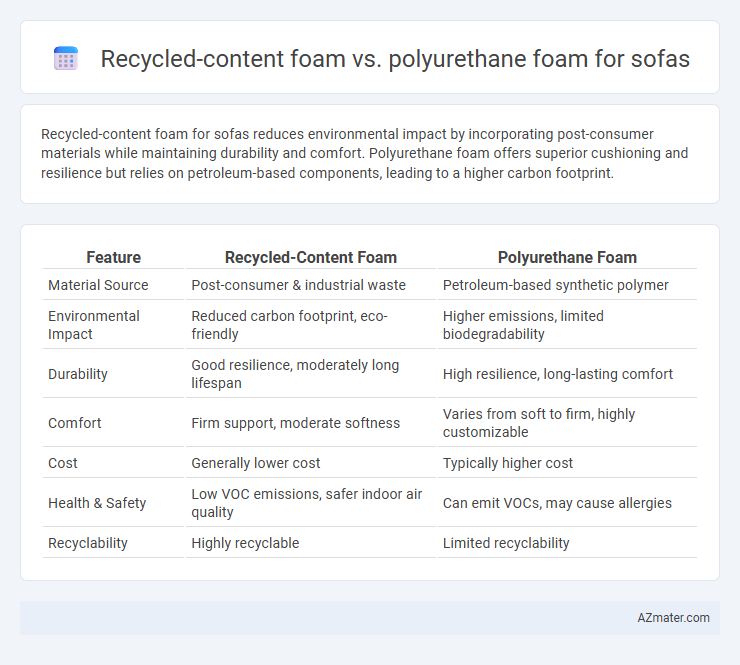 Recycled-content foam vs. polyurethane foam for sofas

Recycled-content foam for sofas reduces environmental impact by incorporating post-consumer materials while maintaining durability and comfort. Polyurethane foam offers superior cushioning and resilience but relies on petroleum-based components, leading to a higher carbon footprint.

| Feature | Recycled-Content Foam | Polyurethane Foam |
|---|---|---|
| Material Source | Post-consumer & industrial waste | Petroleum-based synthetic polymer |
| Environmental Impact | Reduced carbon footprint, eco-friendly | Higher emissions, limited biodegradability |
| Durability | Good resilience, moderately long lifespan | High resilience, long-lasting comfort |
| Comfort | Firm support, moderate softness | Varies from soft to firm, highly customizable |
| Cost | Generally lower cost | Typically higher cost |
| Health & Safety | Low VOC emissions, safer indoor air quality | Can emit VOCs, may cause allergies |
| Recyclability | Highly recyclable | Limited recyclability |

AZmater.com