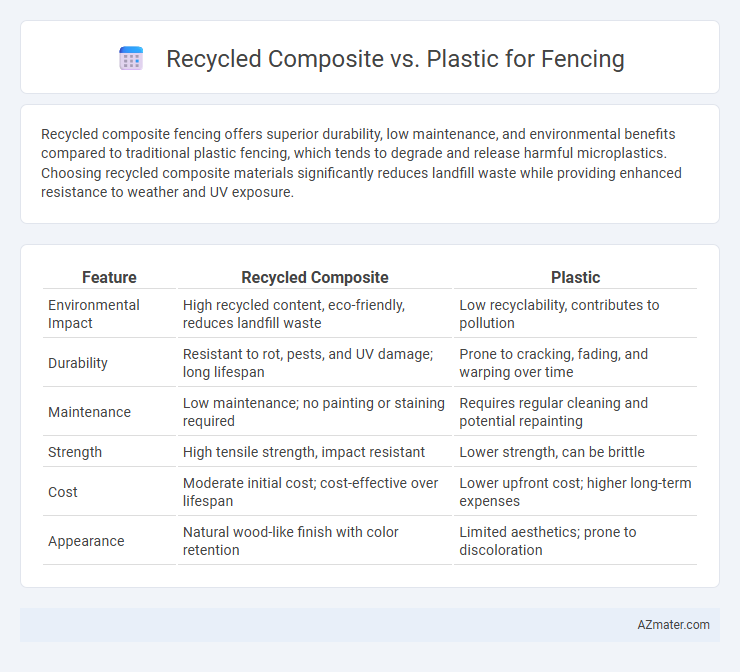 Recycled Composite vs. Plastic for Fencing

Recycled composite fencing offers superior durability, low maintenance, and environmental benefits compared to traditional plastic fencing, which tends to degrade and release harmful microplastics. Choosing recycled composite materials significantly reduces landfill waste while providing enhanced resistance to weather and UV exposure.

| Feature | Recycled Composite | Plastic |
|---|---|---|
| Environmental Impact | High recycled content, eco-friendly, reduces landfill waste | Low recyclability, contributes to pollution |
| Durability | Resistant to rot, pests, and UV damage; long lifespan | Prone to cracking, fading, and warping over time |
| Maintenance | Low maintenance; no painting or staining required | Requires regular cleaning and potential repainting |
| Strength | High tensile strength, impact resistant | Lower strength, can be brittle |
| Cost | Moderate initial cost; cost-effective over lifespan | Lower upfront cost; higher long-term expenses |
| Appearance | Natural wood-like finish with color retention | Limited aesthetics; prone to discoloration |

AZmater.com