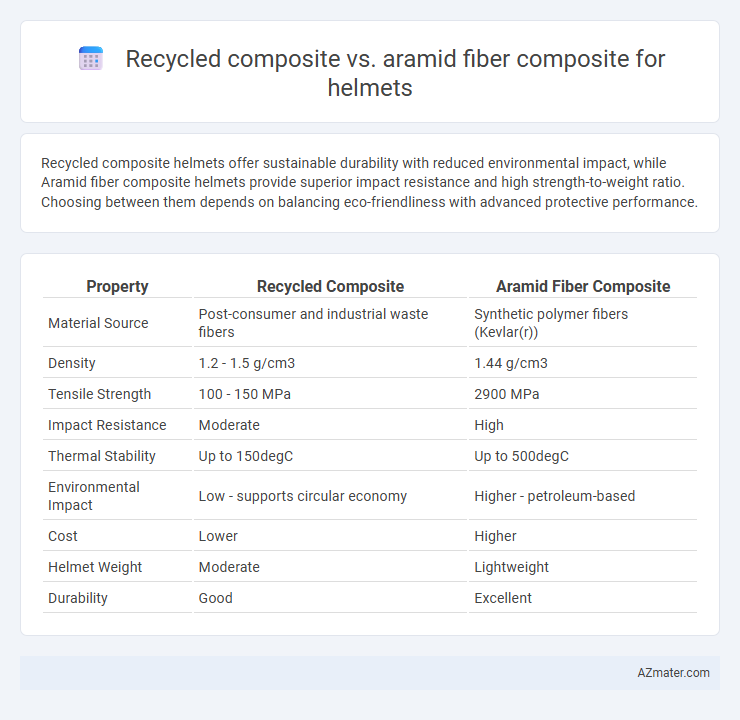 Recycled composite vs. aramid fiber composite for helmets

Recycled composite helmets offer sustainable durability with reduced environmental impact, while Aramid fiber composite helmets provide superior impact resistance and high strength-to-weight ratio. Choosing between them depends on balancing eco-friendliness with advanced protective performance.

| Property | Recycled Composite | Aramid Fiber Composite |
|---|---|---|
| Material Source | Post-consumer and industrial waste fibers | Synthetic polymer fibers (Kevlar(r)) |
| Density | 1.2 - 1.5 g/cm3 | 1.44 g/cm3 |
| Tensile Strength | 100 - 150 MPa | 2900 MPa |
| Impact Resistance | Moderate | High |
| Thermal Stability | Up to 150degC | Up to 500degC |
| Environmental Impact | Low - supports circular economy | Higher - petroleum-based |
| Cost | Lower | Higher |
| Helmet Weight | Moderate | Lightweight |
| Durability | Good | Excellent |

AZmater.com