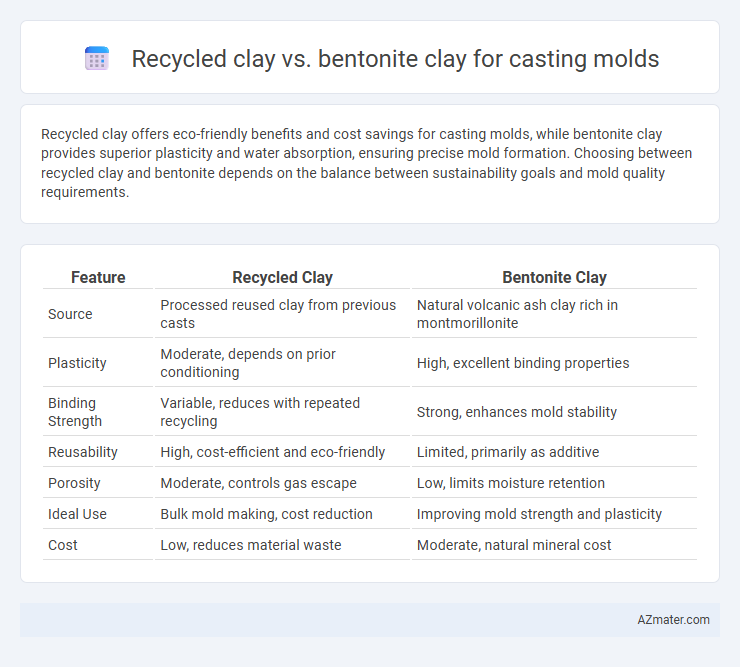 Recycled clay vs. bentonite clay for casting molds

Recycled clay offers eco-friendly benefits and cost savings for casting molds, while bentonite clay provides superior plasticity and water absorption, ensuring precise mold formation. Choosing between recycled clay and bentonite depends on the balance between sustainability goals and mold quality requirements.

| Feature | Recycled Clay | Bentonite Clay |
|---|---|---|
| Source | Processed reused clay from previous casts | Natural volcanic ash clay rich in montmorillonite |
| Plasticity | Moderate, depends on prior conditioning | High, excellent binding properties |
| Binding Strength | Variable, reduces with repeated recycling | Strong, enhances mold stability |
| Reusability | High, cost-efficient and eco-friendly | Limited, primarily as additive |
| Porosity | Moderate, controls gas escape | Low, limits moisture retention |
| Ideal Use | Bulk mold making, cost reduction | Improving mold strength and plasticity |
| Cost | Low, reduces material waste | Moderate, natural mineral cost |

AZmater.com