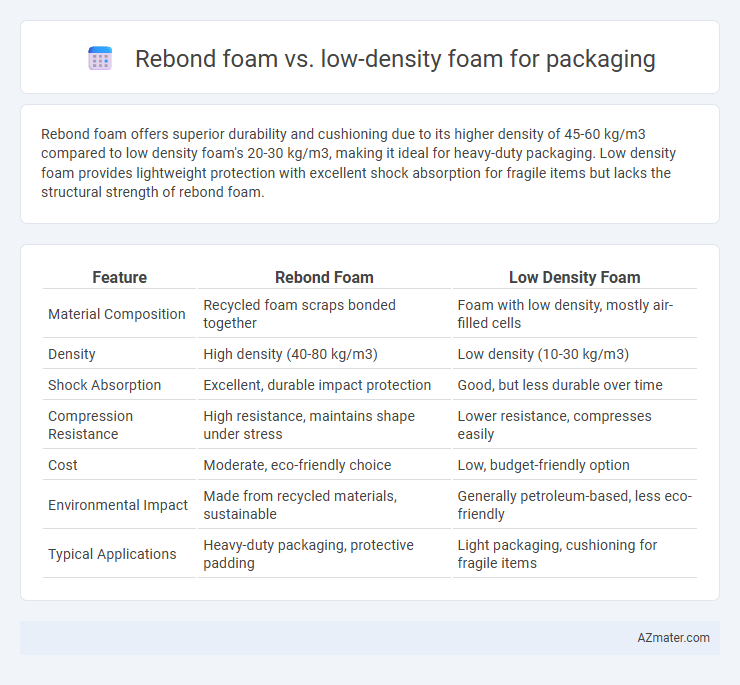 Rebond foam vs. low-density foam for packaging

Rebond foam offers superior durability and cushioning due to its higher density of 45-60 kg/m3 compared to low density foam's 20-30 kg/m3, making it ideal for heavy-duty packaging. Low density foam provides lightweight protection with excellent shock absorption for fragile items but lacks the structural strength of rebond foam.

| Feature | Rebond Foam | Low Density Foam |
|---|---|---|
| Material Composition | Recycled foam scraps bonded together | Foam with low density, mostly air-filled cells |
| Density | High density (40-80 kg/m3) | Low density (10-30 kg/m3) |
| Shock Absorption | Excellent, durable impact protection | Good, but less durable over time |
| Compression Resistance | High resistance, maintains shape under stress | Lower resistance, compresses easily |
| Cost | Moderate, eco-friendly choice | Low, budget-friendly option |
| Environmental Impact | Made from recycled materials, sustainable | Generally petroleum-based, less eco-friendly |
| Typical Applications | Heavy-duty packaging, protective padding | Light packaging, cushioning for fragile items |

AZmater.com