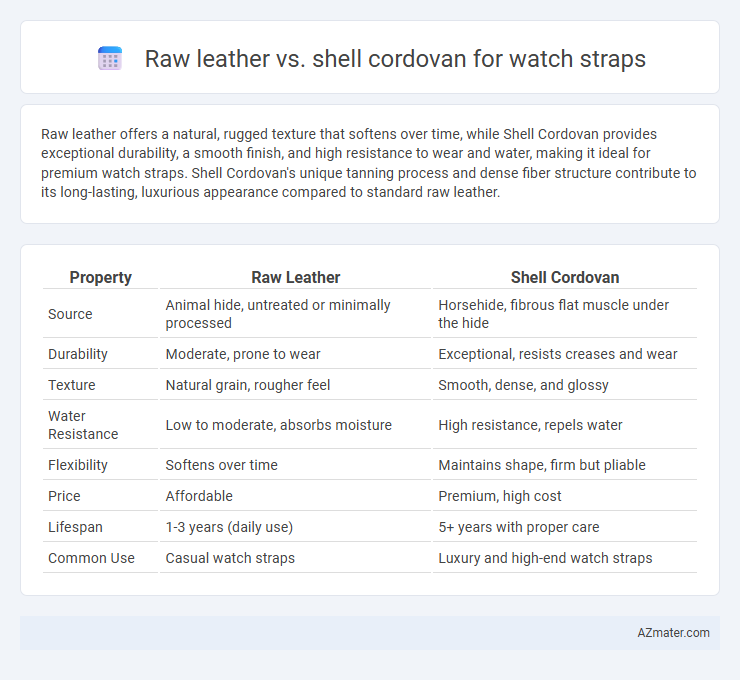 Raw leather vs. shell cordovan for watch straps

Raw leather offers a natural, rugged texture that softens over time, while Shell Cordovan provides exceptional durability, a smooth finish, and high resistance to wear and water, making it ideal for premium watch straps. Shell Cordovan's unique tanning process and dense fiber structure contribute to its long-lasting, luxurious appearance compared to standard raw leather.

| Property | Raw Leather | Shell Cordovan |
|---|---|---|
| Source | Animal hide, untreated or minimally processed | Horsehide, fibrous flat muscle under the hide |
| Durability | Moderate, prone to wear | Exceptional, resists creases and wear |
| Texture | Natural grain, rougher feel | Smooth, dense, and glossy |
| Water Resistance | Low to moderate, absorbs moisture | High resistance, repels water |
| Flexibility | Softens over time | Maintains shape, firm but pliable |
| Price | Affordable | Premium, high cost |
| Lifespan | 1-3 years (daily use) | 5+ years with proper care |
| Common Use | Casual watch straps | Luxury and high-end watch straps |

AZmater.com