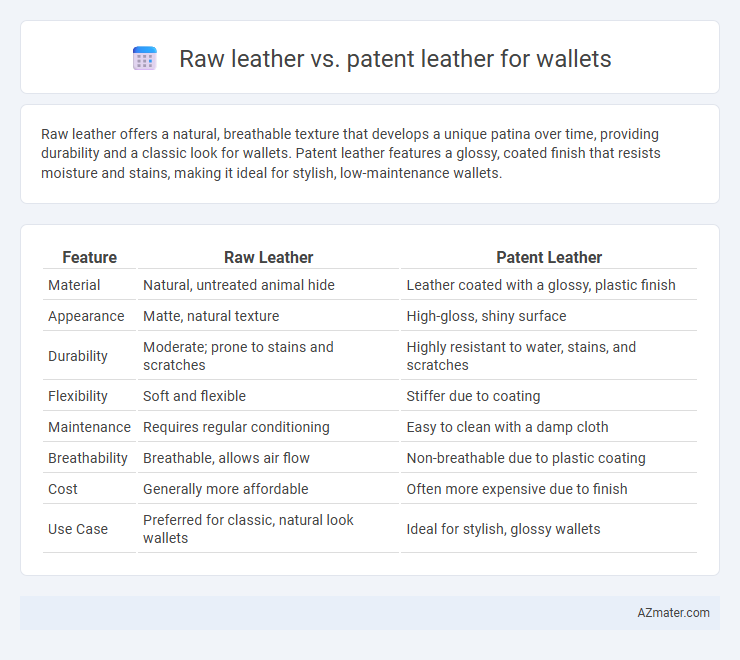 Raw leather vs. patent leather for wallets

Raw leather offers a natural, breathable texture that develops a unique patina over time, providing durability and a classic look for wallets. Patent leather features a glossy, coated finish that resists moisture and stains, making it ideal for stylish, low-maintenance wallets.

| Feature | Raw Leather | Patent Leather |
|---|---|---|
| Material | Natural, untreated animal hide | Leather coated with a glossy, plastic finish |
| Appearance | Matte, natural texture | High-gloss, shiny surface |
| Durability | Moderate; prone to stains and scratches | Highly resistant to water, stains, and scratches |
| Flexibility | Soft and flexible | Stiffer due to coating |
| Maintenance | Requires regular conditioning | Easy to clean with a damp cloth |
| Breathability | Breathable, allows air flow | Non-breathable due to plastic coating |
| Cost | Generally more affordable | Often more expensive due to finish |
| Use Case | Preferred for classic, natural look wallets | Ideal for stylish, glossy wallets |

AZmater.com