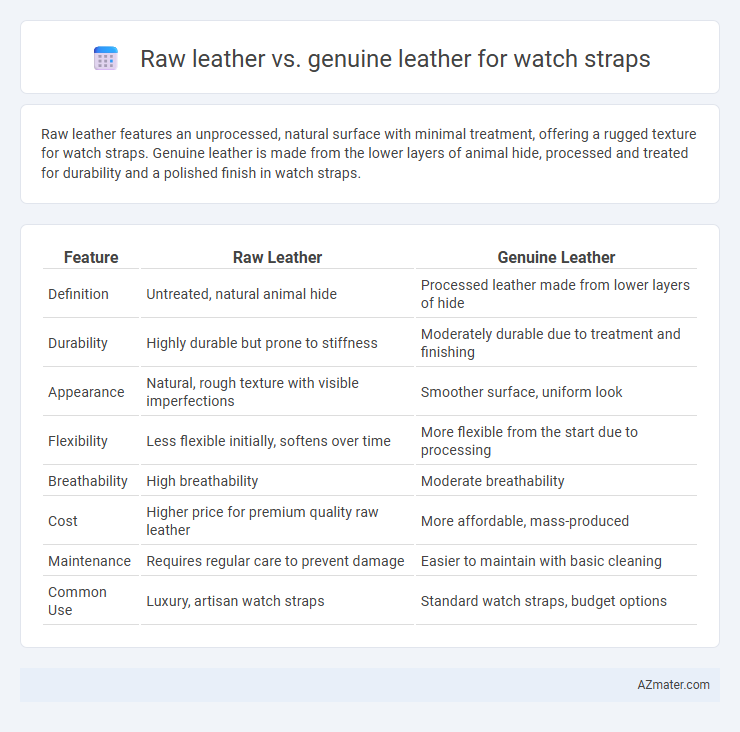 Raw leather vs. genuine leather for watch straps

Raw leather features an unprocessed, natural surface with minimal treatment, offering a rugged texture for watch straps. Genuine leather is made from the lower layers of animal hide, processed and treated for durability and a polished finish in watch straps.

| Feature | Raw Leather | Genuine Leather |
|---|---|---|
| Definition | Untreated, natural animal hide | Processed leather made from lower layers of hide |
| Durability | Highly durable but prone to stiffness | Moderately durable due to treatment and finishing |
| Appearance | Natural, rough texture with visible imperfections | Smoother surface, uniform look |
| Flexibility | Less flexible initially, softens over time | More flexible from the start due to processing |
| Breathability | High breathability | Moderate breathability |
| Cost | Higher price for premium quality raw leather | More affordable, mass-produced |
| Maintenance | Requires regular care to prevent damage | Easier to maintain with basic cleaning |
| Common Use | Luxury, artisan watch straps | Standard watch straps, budget options |

AZmater.com