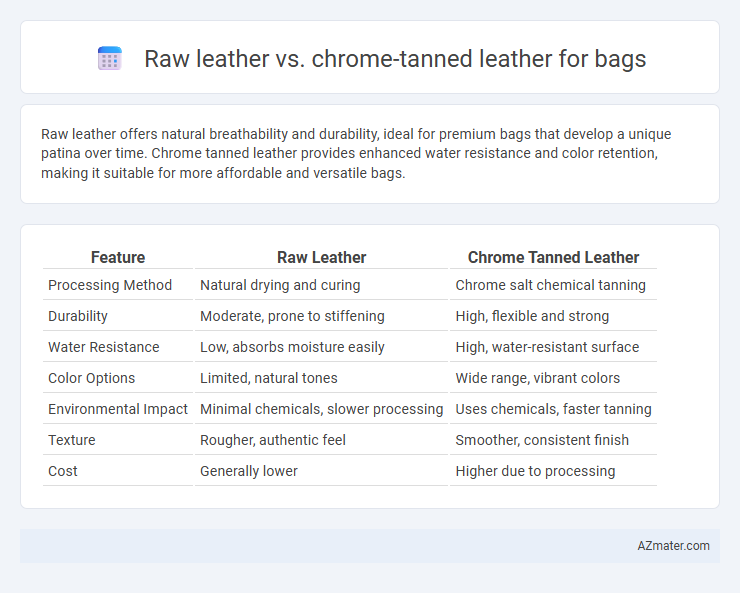 Raw leather vs. chrome-tanned leather for bags

Raw leather offers natural breathability and durability, ideal for premium bags that develop a unique patina over time. Chrome tanned leather provides enhanced water resistance and color retention, making it suitable for more affordable and versatile bags.

| Feature | Raw Leather | Chrome Tanned Leather |
|---|---|---|
| Processing Method | Natural drying and curing | Chrome salt chemical tanning |
| Durability | Moderate, prone to stiffening | High, flexible and strong |
| Water Resistance | Low, absorbs moisture easily | High, water-resistant surface |
| Color Options | Limited, natural tones | Wide range, vibrant colors |
| Environmental Impact | Minimal chemicals, slower processing | Uses chemicals, faster tanning |
| Texture | Rougher, authentic feel | Smoother, consistent finish |
| Cost | Generally lower | Higher due to processing |

AZmater.com