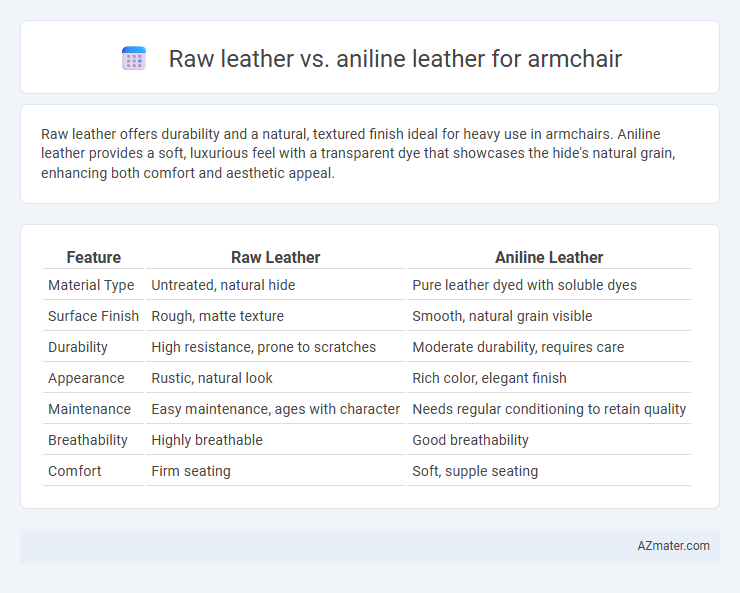 Raw leather vs. aniline leather for armchair

Raw leather offers durability and a natural, textured finish ideal for heavy use in armchairs. Aniline leather provides a soft, luxurious feel with a transparent dye that showcases the hide's natural grain, enhancing both comfort and aesthetic appeal.

| Feature | Raw Leather | Aniline Leather |
|---|---|---|
| Material Type | Untreated, natural hide | Pure leather dyed with soluble dyes |
| Surface Finish | Rough, matte texture | Smooth, natural grain visible |
| Durability | High resistance, prone to scratches | Moderate durability, requires care |
| Appearance | Rustic, natural look | Rich color, elegant finish |
| Maintenance | Easy maintenance, ages with character | Needs regular conditioning to retain quality |
| Breathability | Highly breathable | Good breathability |
| Comfort | Firm seating | Soft, supple seating |

AZmater.com