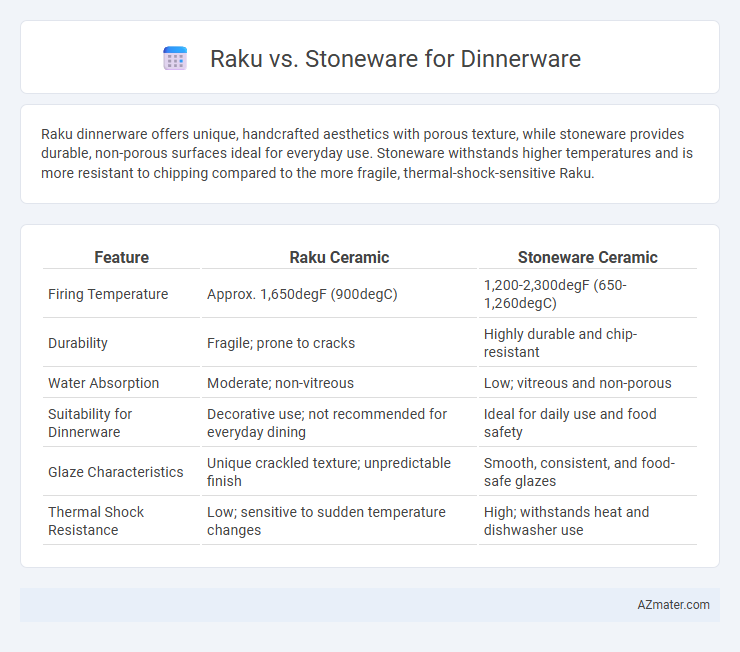 Raku vs. Stoneware for Dinnerware

Raku dinnerware offers unique, handcrafted aesthetics with porous texture, while stoneware provides durable, non-porous surfaces ideal for everyday use. Stoneware withstands higher temperatures and is more resistant to chipping compared to the more fragile, thermal-shock-sensitive Raku.

| Feature | Raku Ceramic | Stoneware Ceramic |
|---|---|---|
| Firing Temperature | Approx. 1,650degF (900degC) | 1,200-2,300degF (650-1,260degC) |
| Durability | Fragile; prone to cracks | Highly durable and chip-resistant |
| Water Absorption | Moderate; non-vitreous | Low; vitreous and non-porous |
| Suitability for Dinnerware | Decorative use; not recommended for everyday dining | Ideal for daily use and food safety |
| Glaze Characteristics | Unique crackled texture; unpredictable finish | Smooth, consistent, and food-safe glazes |
| Thermal Shock Resistance | Low; sensitive to sudden temperature changes | High; withstands heat and dishwasher use |

AZmater.com