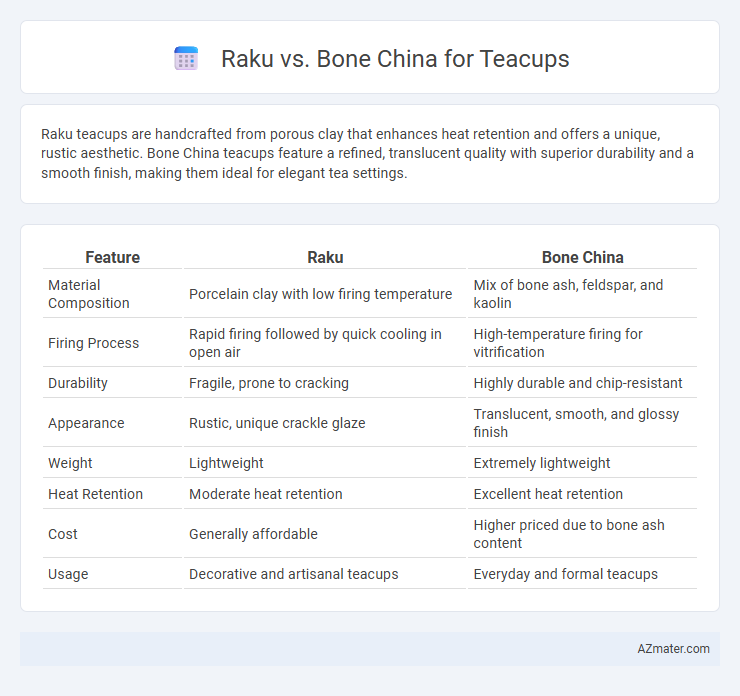 Raku vs. Bone China for Teacups

Raku teacups are handcrafted from porous clay that enhances heat retention and offers a unique, rustic aesthetic. Bone China teacups feature a refined, translucent quality with superior durability and a smooth finish, making them ideal for elegant tea settings.

| Feature | Raku | Bone China |
|---|---|---|
| Material Composition | Porcelain clay with low firing temperature | Mix of bone ash, feldspar, and kaolin |
| Firing Process | Rapid firing followed by quick cooling in open air | High-temperature firing for vitrification |
| Durability | Fragile, prone to cracking | Highly durable and chip-resistant |
| Appearance | Rustic, unique crackle glaze | Translucent, smooth, and glossy finish |
| Weight | Lightweight | Extremely lightweight |
| Heat Retention | Moderate heat retention | Excellent heat retention |
| Cost | Generally affordable | Higher priced due to bone ash content |
| Usage | Decorative and artisanal teacups | Everyday and formal teacups |

AZmater.com