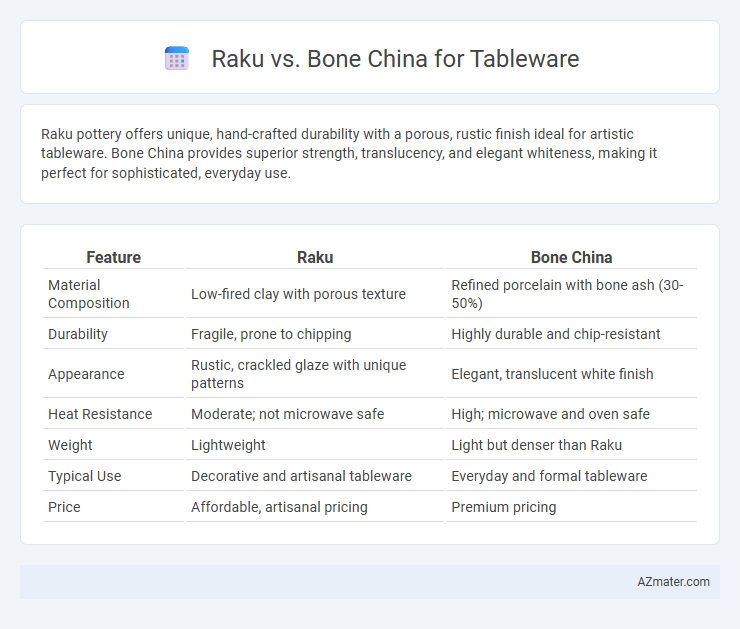 Raku vs. Bone China for Tableware

Raku pottery offers unique, hand-crafted durability with a porous, rustic finish ideal for artistic tableware. Bone China provides superior strength, translucency, and elegant whiteness, making it perfect for sophisticated, everyday use.

| Feature | Raku | Bone China |
|---|---|---|
| Material Composition | Low-fired clay with porous texture | Refined porcelain with bone ash (30-50%) |
| Durability | Fragile, prone to chipping | Highly durable and chip-resistant |
| Appearance | Rustic, crackled glaze with unique patterns | Elegant, translucent white finish |
| Heat Resistance | Moderate; not microwave safe | High; microwave and oven safe |
| Weight | Lightweight | Light but denser than Raku |
| Typical Use | Decorative and artisanal tableware | Everyday and formal tableware |
| Price | Affordable, artisanal pricing | Premium pricing |

AZmater.com