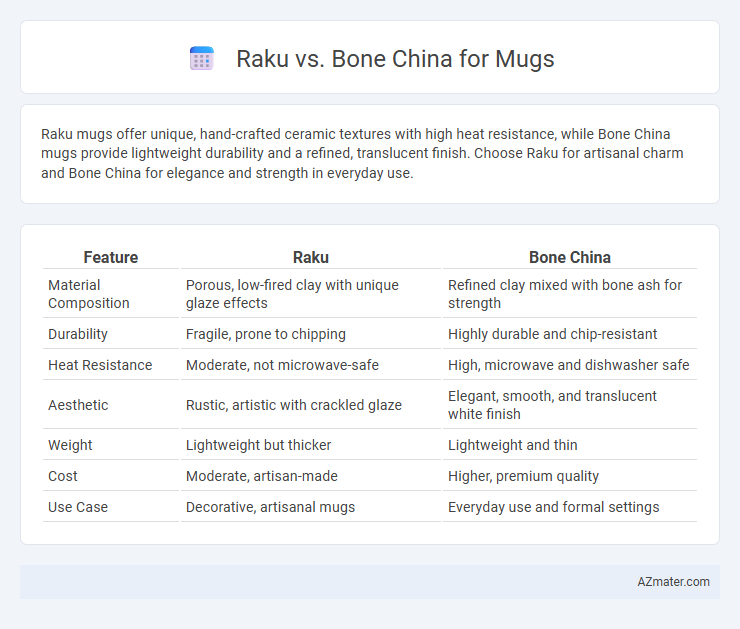 Raku vs. Bone China for Mugs

Raku mugs offer unique, hand-crafted ceramic textures with high heat resistance, while Bone China mugs provide lightweight durability and a refined, translucent finish. Choose Raku for artisanal charm and Bone China for elegance and strength in everyday use.

| Feature | Raku | Bone China |
|---|---|---|
| Material Composition | Porous, low-fired clay with unique glaze effects | Refined clay mixed with bone ash for strength |
| Durability | Fragile, prone to chipping | Highly durable and chip-resistant |
| Heat Resistance | Moderate, not microwave-safe | High, microwave and dishwasher safe |
| Aesthetic | Rustic, artistic with crackled glaze | Elegant, smooth, and translucent white finish |
| Weight | Lightweight but thicker | Lightweight and thin |
| Cost | Moderate, artisan-made | Higher, premium quality |
| Use Case | Decorative, artisanal mugs | Everyday use and formal settings |

AZmater.com