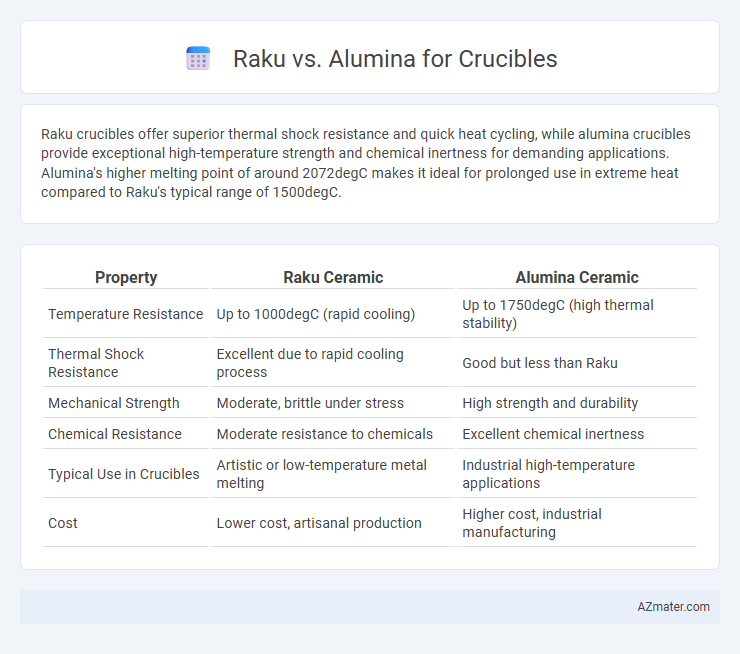 Raku vs. Alumina for Crucibles

Raku crucibles offer superior thermal shock resistance and quick heat cycling, while alumina crucibles provide exceptional high-temperature strength and chemical inertness for demanding applications. Alumina's higher melting point of around 2072degC makes it ideal for prolonged use in extreme heat compared to Raku's typical range of 1500degC.

| Property | Raku Ceramic | Alumina Ceramic |
|---|---|---|
| Temperature Resistance | Up to 1000degC (rapid cooling) | Up to 1750degC (high thermal stability) |
| Thermal Shock Resistance | Excellent due to rapid cooling process | Good but less than Raku |
| Mechanical Strength | Moderate, brittle under stress | High strength and durability |
| Chemical Resistance | Moderate resistance to chemicals | Excellent chemical inertness |
| Typical Use in Crucibles | Artistic or low-temperature metal melting | Industrial high-temperature applications |
| Cost | Lower cost, artisanal production | Higher cost, industrial manufacturing |

AZmater.com