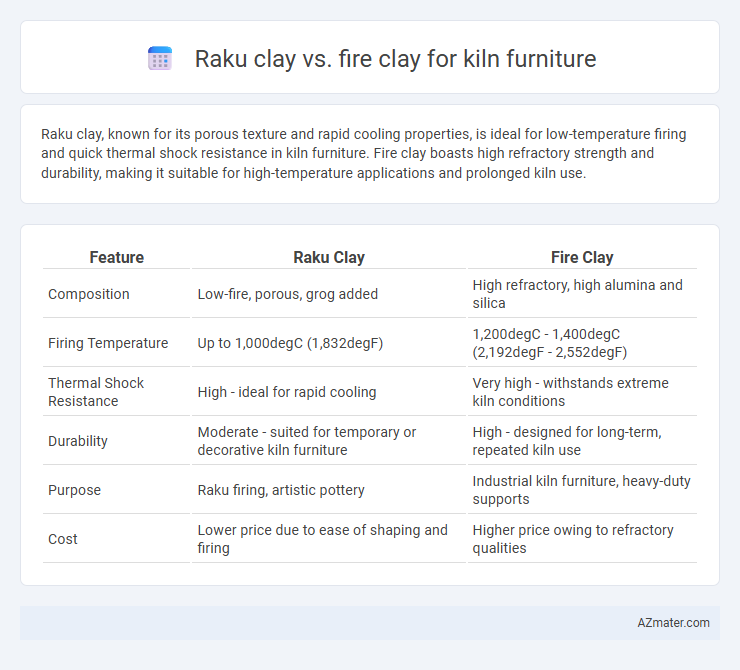 Raku clay vs. fire clay for kiln furniture

Raku clay, known for its porous texture and rapid cooling properties, is ideal for low-temperature firing and quick thermal shock resistance in kiln furniture. Fire clay boasts high refractory strength and durability, making it suitable for high-temperature applications and prolonged kiln use.

| Feature | Raku Clay | Fire Clay |
|---|---|---|
| Composition | Low-fire, porous, grog added | High refractory, high alumina and silica |
| Firing Temperature | Up to 1,000degC (1,832degF) | 1,200degC - 1,400degC (2,192degF - 2,552degF) |
| Thermal Shock Resistance | High - ideal for rapid cooling | Very high - withstands extreme kiln conditions |
| Durability | Moderate - suited for temporary or decorative kiln furniture | High - designed for long-term, repeated kiln use |
| Purpose | Raku firing, artistic pottery | Industrial kiln furniture, heavy-duty supports |
| Cost | Lower price due to ease of shaping and firing | Higher price owing to refractory qualities |

AZmater.com