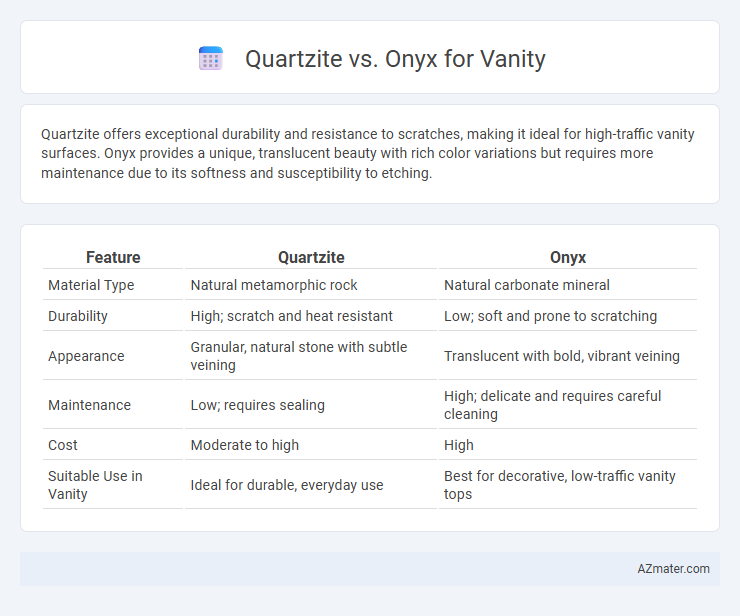 Quartzite vs. Onyx for Vanity

Quartzite offers exceptional durability and resistance to scratches, making it ideal for high-traffic vanity surfaces. Onyx provides a unique, translucent beauty with rich color variations but requires more maintenance due to its softness and susceptibility to etching.

| Feature | Quartzite | Onyx |
|---|---|---|
| Material Type | Natural metamorphic rock | Natural carbonate mineral |
| Durability | High; scratch and heat resistant | Low; soft and prone to scratching |
| Appearance | Granular, natural stone with subtle veining | Translucent with bold, vibrant veining |
| Maintenance | Low; requires sealing | High; delicate and requires careful cleaning |
| Cost | Moderate to high | High |
| Suitable Use in Vanity | Ideal for durable, everyday use | Best for decorative, low-traffic vanity tops |

AZmater.com