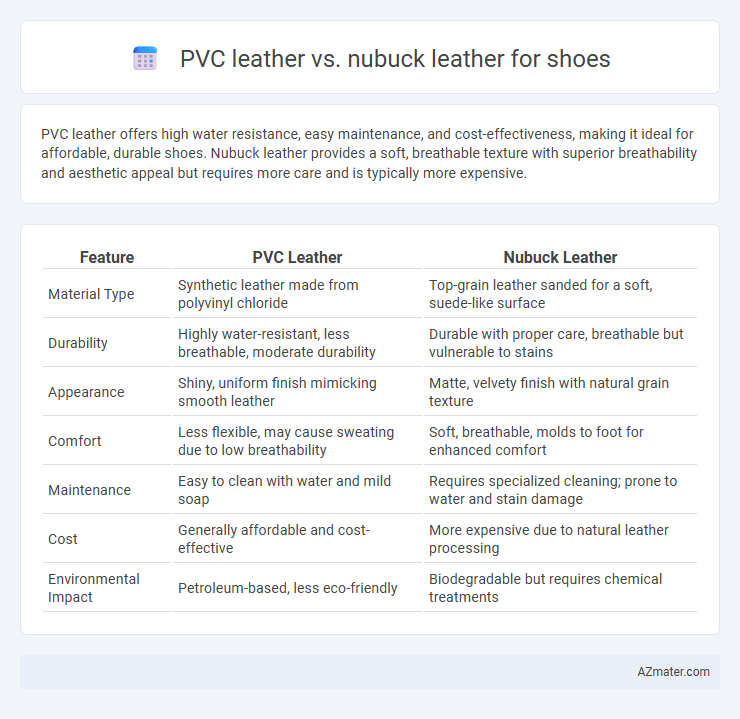 PVC leather vs. nubuck leather for shoes

PVC leather offers high water resistance, easy maintenance, and cost-effectiveness, making it ideal for affordable, durable shoes. Nubuck leather provides a soft, breathable texture with superior breathability and aesthetic appeal but requires more care and is typically more expensive.

| Feature | PVC Leather | Nubuck Leather |
|---|---|---|
| Material Type | Synthetic leather made from polyvinyl chloride | Top-grain leather sanded for a soft, suede-like surface |
| Durability | Highly water-resistant, less breathable, moderate durability | Durable with proper care, breathable but vulnerable to stains |
| Appearance | Shiny, uniform finish mimicking smooth leather | Matte, velvety finish with natural grain texture |
| Comfort | Less flexible, may cause sweating due to low breathability | Soft, breathable, molds to foot for enhanced comfort |
| Maintenance | Easy to clean with water and mild soap | Requires specialized cleaning; prone to water and stain damage |
| Cost | Generally affordable and cost-effective | More expensive due to natural leather processing |
| Environmental Impact | Petroleum-based, less eco-friendly | Biodegradable but requires chemical treatments |

AZmater.com