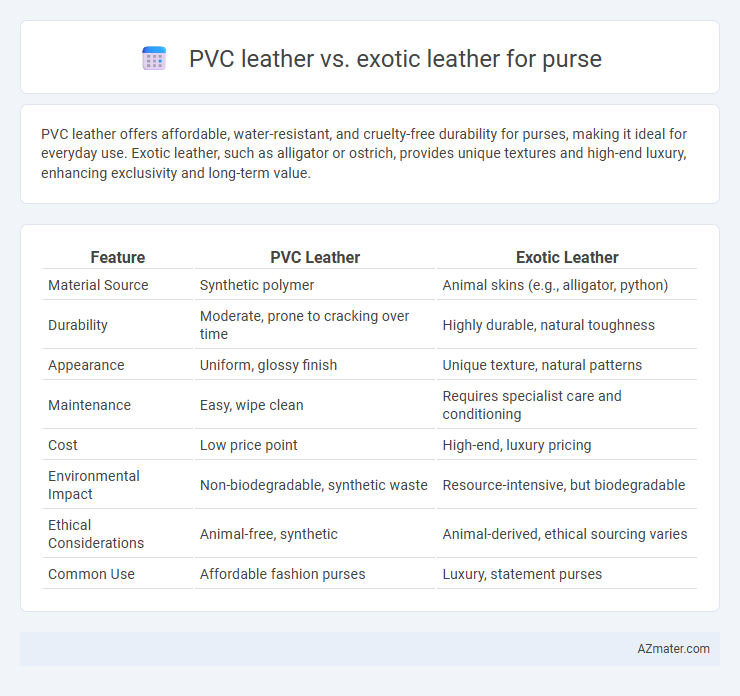 PVC leather vs. exotic leather for purse

PVC leather offers affordable, water-resistant, and cruelty-free durability for purses, making it ideal for everyday use. Exotic leather, such as alligator or ostrich, provides unique textures and high-end luxury, enhancing exclusivity and long-term value.

| Feature | PVC Leather | Exotic Leather |
|---|---|---|
| Material Source | Synthetic polymer | Animal skins (e.g., alligator, python) |
| Durability | Moderate, prone to cracking over time | Highly durable, natural toughness |
| Appearance | Uniform, glossy finish | Unique texture, natural patterns |
| Maintenance | Easy, wipe clean | Requires specialist care and conditioning |
| Cost | Low price point | High-end, luxury pricing |
| Environmental Impact | Non-biodegradable, synthetic waste | Resource-intensive, but biodegradable |
| Ethical Considerations | Animal-free, synthetic | Animal-derived, ethical sourcing varies |
| Common Use | Affordable fashion purses | Luxury, statement purses |

AZmater.com