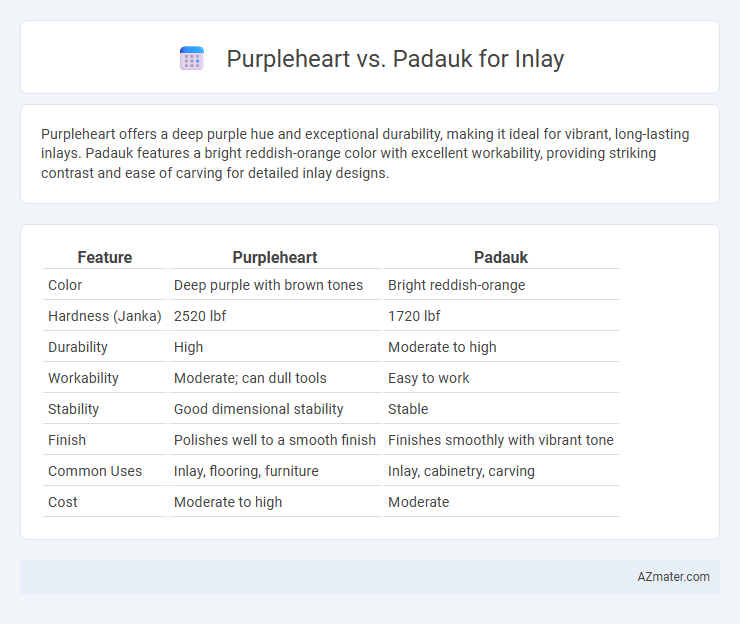 Purpleheart vs. Padauk for Inlay

Purpleheart offers a deep purple hue and exceptional durability, making it ideal for vibrant, long-lasting inlays. Padauk features a bright reddish-orange color with excellent workability, providing striking contrast and ease of carving for detailed inlay designs.

| Feature | Purpleheart | Padauk |
|---|---|---|
| Color | Deep purple with brown tones | Bright reddish-orange |
| Hardness (Janka) | 2520 lbf | 1720 lbf |
| Durability | High | Moderate to high |
| Workability | Moderate; can dull tools | Easy to work |
| Stability | Good dimensional stability | Stable |
| Finish | Polishes well to a smooth finish | Finishes smoothly with vibrant tone |
| Common Uses | Inlay, flooring, furniture | Inlay, cabinetry, carving |
| Cost | Moderate to high | Moderate |

AZmater.com