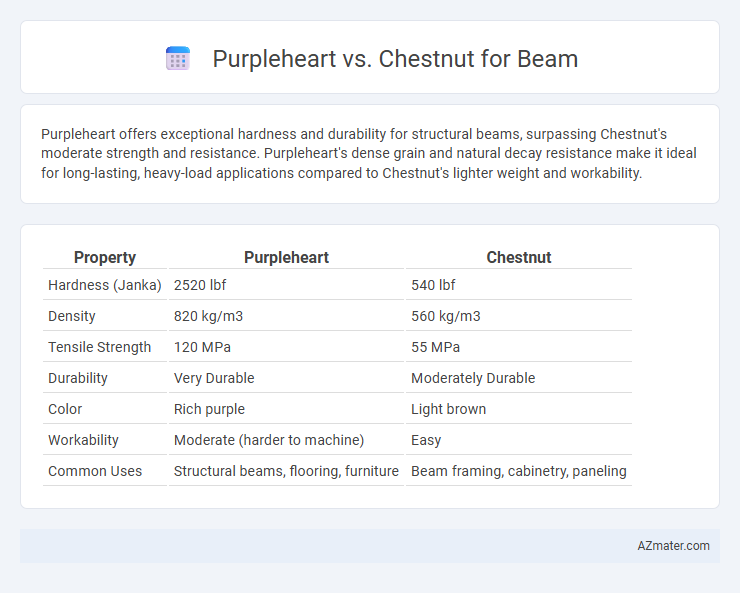 Purpleheart vs. Chestnut for Beam

Purpleheart offers exceptional hardness and durability for structural beams, surpassing Chestnut's moderate strength and resistance. Purpleheart's dense grain and natural decay resistance make it ideal for long-lasting, heavy-load applications compared to Chestnut's lighter weight and workability.

| Property | Purpleheart | Chestnut |
|---|---|---|
| Hardness (Janka) | 2520 lbf | 540 lbf |
| Density | 820 kg/m3 | 560 kg/m3 |
| Tensile Strength | 120 MPa | 55 MPa |
| Durability | Very Durable | Moderately Durable |
| Color | Rich purple | Light brown |
| Workability | Moderate (harder to machine) | Easy |
| Common Uses | Structural beams, flooring, furniture | Beam framing, cabinetry, paneling |

AZmater.com