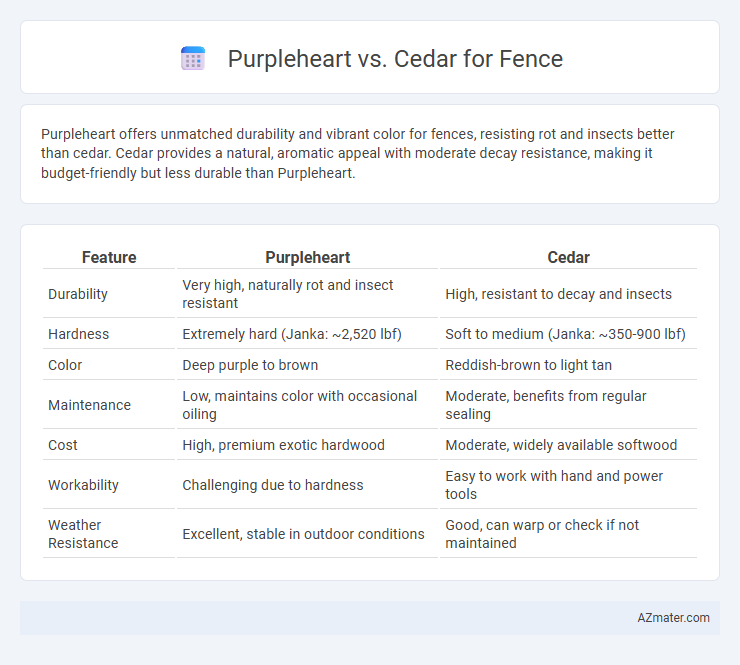 Purpleheart vs. Cedar for Fence

Purpleheart offers unmatched durability and vibrant color for fences, resisting rot and insects better than cedar. Cedar provides a natural, aromatic appeal with moderate decay resistance, making it budget-friendly but less durable than Purpleheart.

| Feature | Purpleheart | Cedar |
|---|---|---|
| Durability | Very high, naturally rot and insect resistant | High, resistant to decay and insects |
| Hardness | Extremely hard (Janka: ~2,520 lbf) | Soft to medium (Janka: ~350-900 lbf) |
| Color | Deep purple to brown | Reddish-brown to light tan |
| Maintenance | Low, maintains color with occasional oiling | Moderate, benefits from regular sealing |
| Cost | High, premium exotic hardwood | Moderate, widely available softwood |
| Workability | Challenging due to hardness | Easy to work with hand and power tools |
| Weather Resistance | Excellent, stable in outdoor conditions | Good, can warp or check if not maintained |

AZmater.com