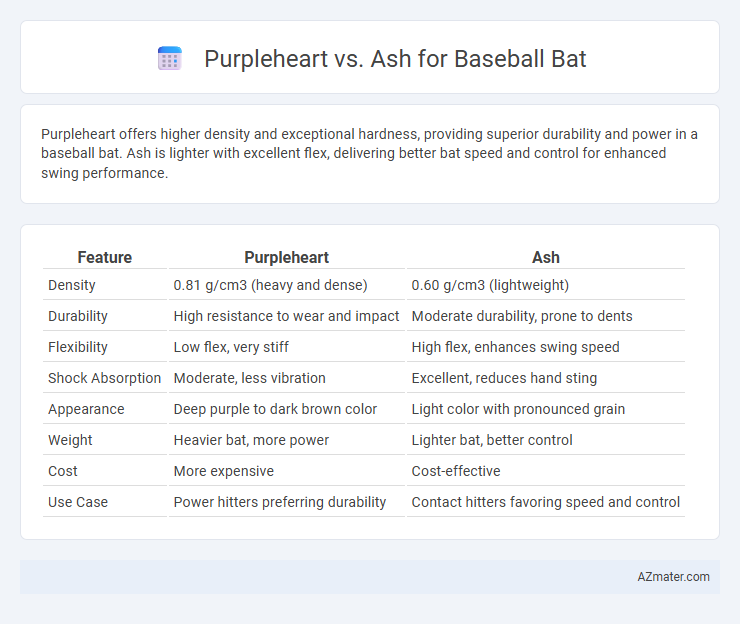 Purpleheart vs. Ash for Baseball Bat

Purpleheart offers higher density and exceptional hardness, providing superior durability and power in a baseball bat. Ash is lighter with excellent flex, delivering better bat speed and control for enhanced swing performance.

| Feature | Purpleheart | Ash |
|---|---|---|
| Density | 0.81 g/cm3 (heavy and dense) | 0.60 g/cm3 (lightweight) |
| Durability | High resistance to wear and impact | Moderate durability, prone to dents |
| Flexibility | Low flex, very stiff | High flex, enhances swing speed |
| Shock Absorption | Moderate, less vibration | Excellent, reduces hand sting |
| Appearance | Deep purple to dark brown color | Light color with pronounced grain |
| Weight | Heavier bat, more power | Lighter bat, better control |
| Cost | More expensive | Cost-effective |
| Use Case | Power hitters preferring durability | Contact hitters favoring speed and control |

AZmater.com