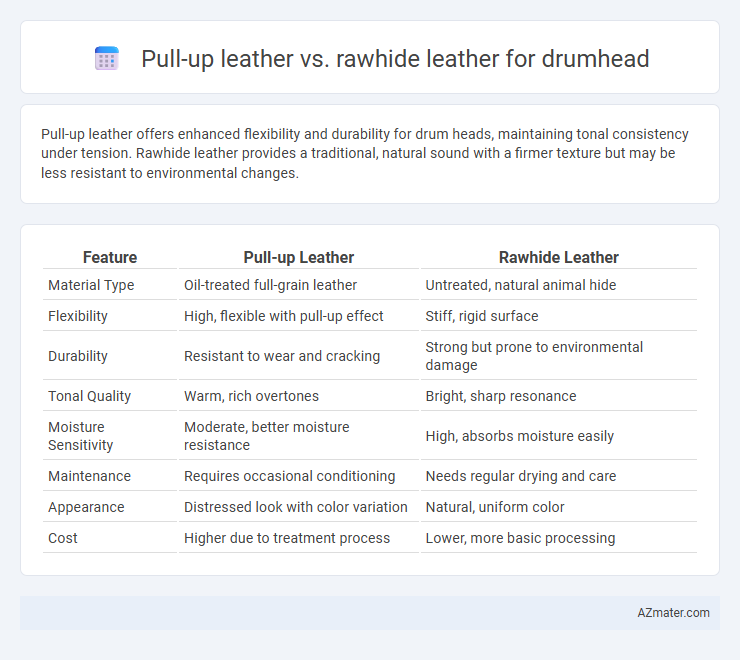 Pull-up leather vs. rawhide leather for drumhead

Pull-up leather offers enhanced flexibility and durability for drum heads, maintaining tonal consistency under tension. Rawhide leather provides a traditional, natural sound with a firmer texture but may be less resistant to environmental changes.

| Feature | Pull-up Leather | Rawhide Leather |
|---|---|---|
| Material Type | Oil-treated full-grain leather | Untreated, natural animal hide |
| Flexibility | High, flexible with pull-up effect | Stiff, rigid surface |
| Durability | Resistant to wear and cracking | Strong but prone to environmental damage |
| Tonal Quality | Warm, rich overtones | Bright, sharp resonance |
| Moisture Sensitivity | Moderate, better moisture resistance | High, absorbs moisture easily |
| Maintenance | Requires occasional conditioning | Needs regular drying and care |
| Appearance | Distressed look with color variation | Natural, uniform color |
| Cost | Higher due to treatment process | Lower, more basic processing |

AZmater.com